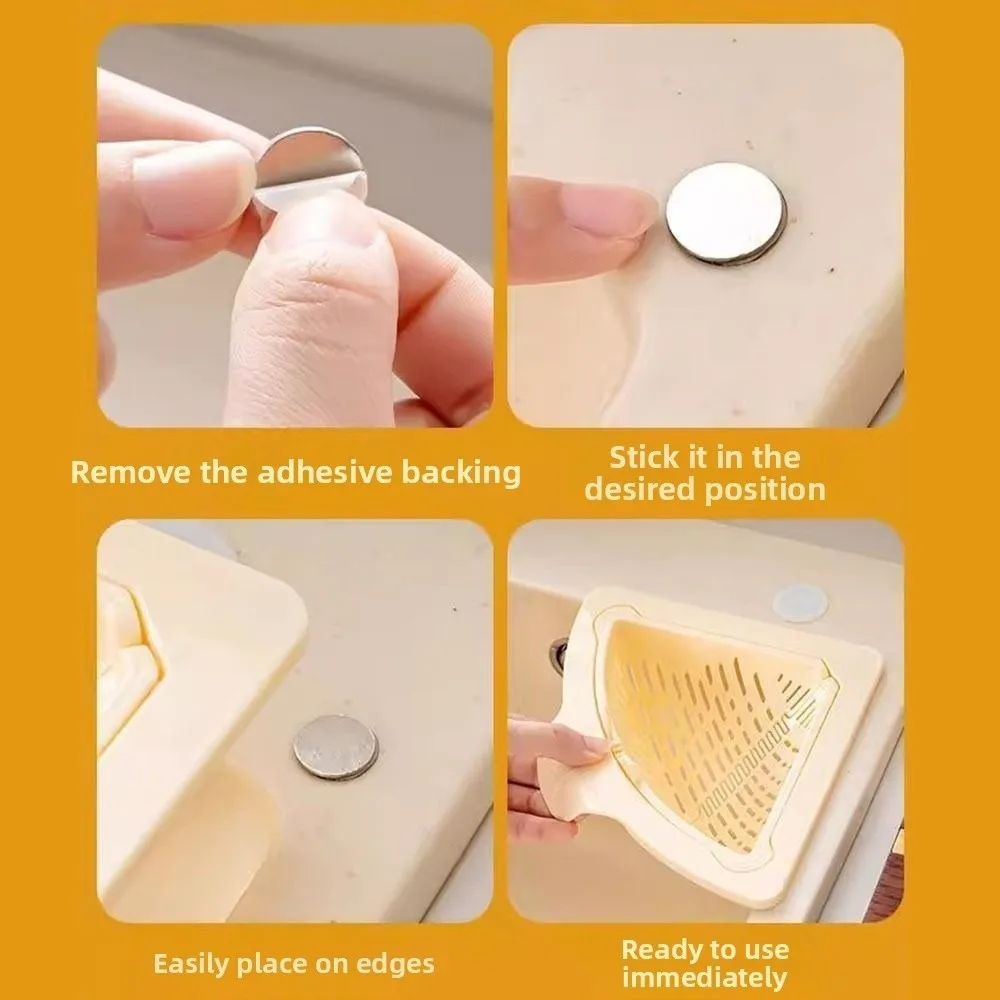 Remove the adhesive backing

Stick it in the desired position

Easily place on edges

Ready to use immediately