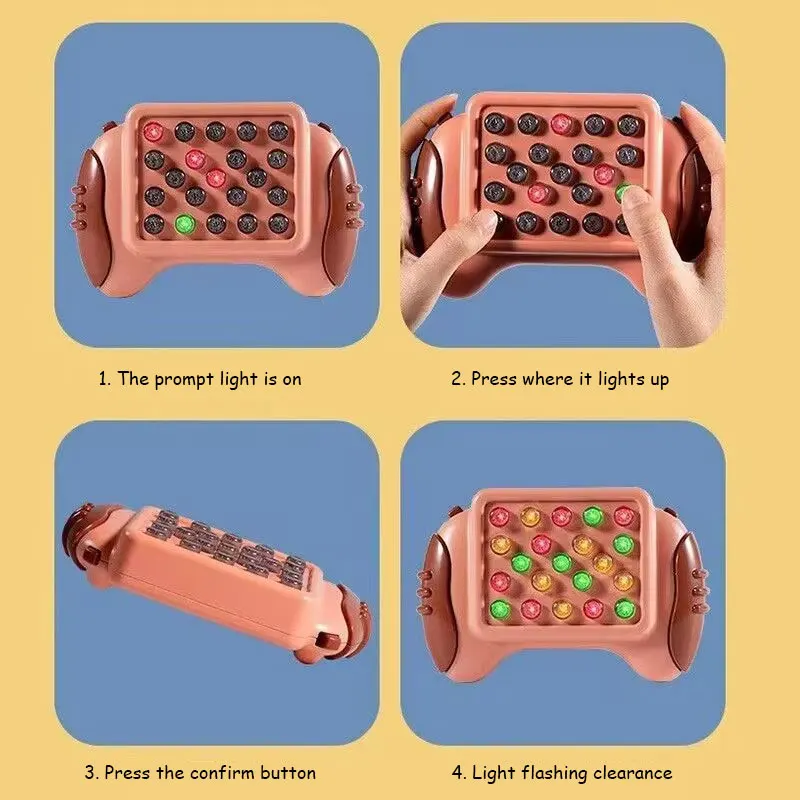 1. The prompt light is on

2. Press where it lights up

3. Press the confirm button

4. Light flashing clearance