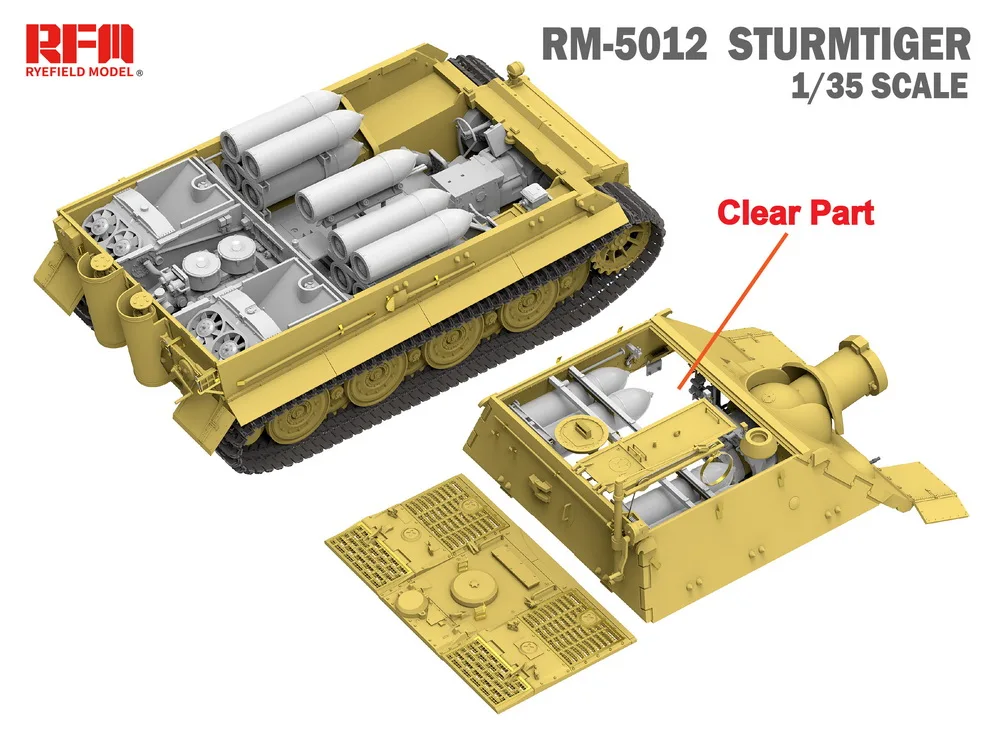 RFM
RYEFIELD MODEL®

RM-5012 STURMTIGER
1/35 SCALE

Clear Part