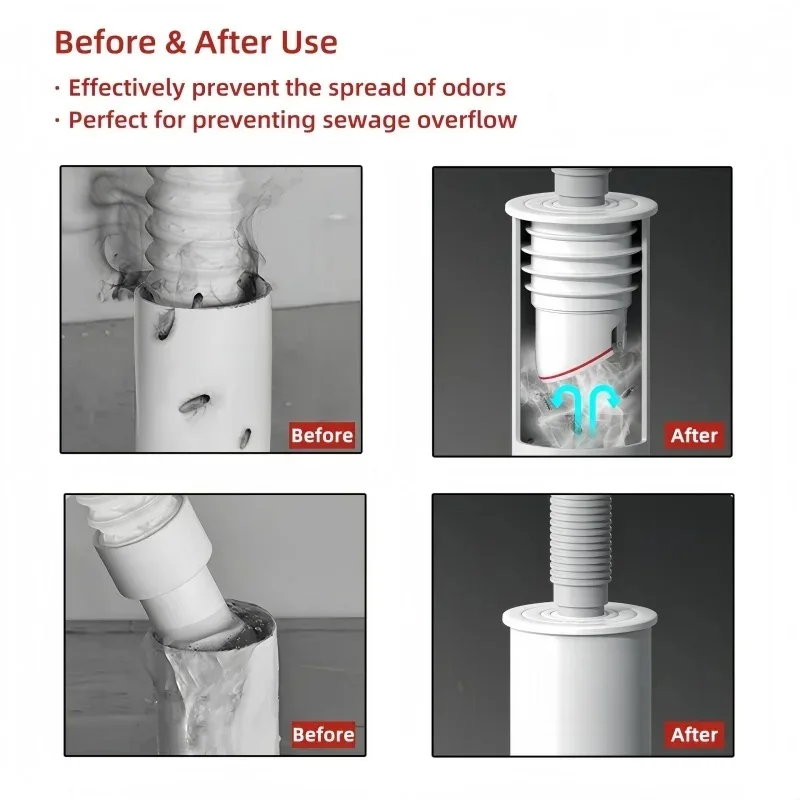 Before & After Use

· Effectively prevent the spread of odors
· Perfect for preventing sewage overflow

Before

After

Before

After