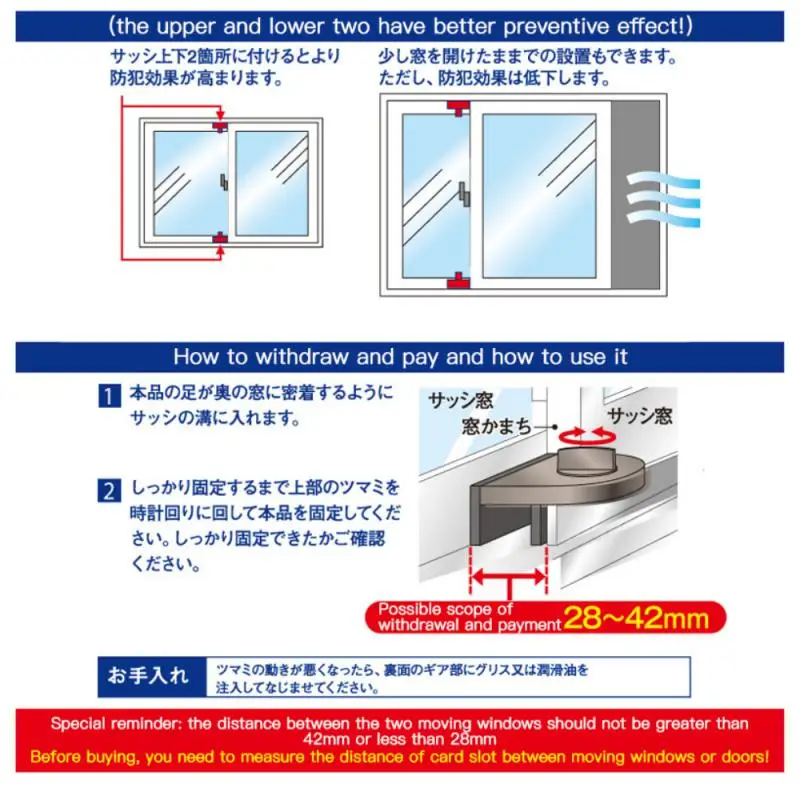 (the upper and lower two have better preventive effect!)

サッシ上下2箇所に付けるとより防犯効果が高まります。

少し窓を開けたままでの設置もできます。ただし、防犯効果は低下します。

How to withdraw and pay and how to use it

1 本品の足が奥の窓に密着するようにサッシの溝に入れます。

2 しっかり固定するまで上部のツマミを時計回りに回して本品を固定してください。しっかり固定できたかご確認ください。

サッシ窓
窓かまち
サッシ窓

Possible scope of withdrawal and payment 28~42mm

お手入れ
ツマミの動きが悪くなったら、裏面のギア部にグリス又は潤滑油を注入してなじませてください。

Special reminder: the distance between the two moving windows should not be greater than 42mm or less than 28mm
Before buying, you need to measure the distance of card slot between moving windows or doors!