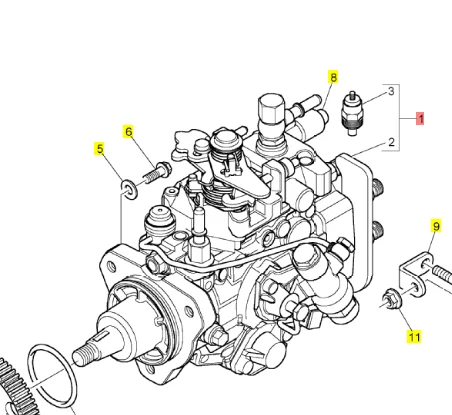 8
3
1
6
2
5
9
11