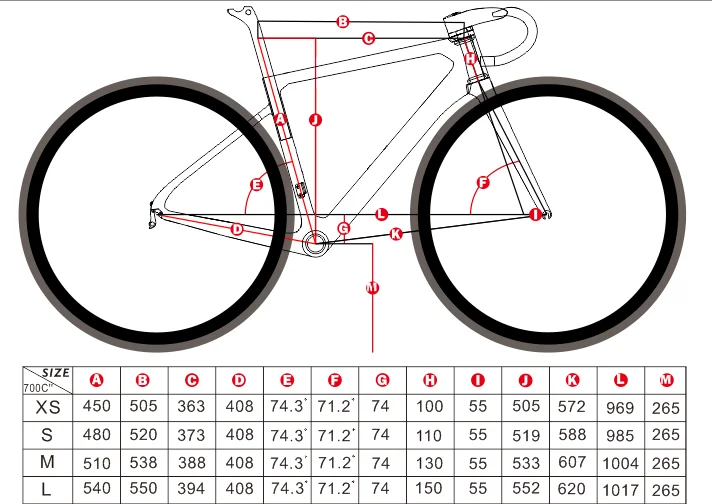 B
C
H
A
J
E
F
L
I
D
G
K
M

| SIZE 700C" | A | B | C | D | E | F | G | H | I | J | K | L | M |
|---|---|---|---|---|---|---|---|---|---|---|---|---|---|
| XS | 450 | 505 | 363 | 408 | 74.3° | 71.2° | 74 | 100 | 55 | 505 | 572 | 969 | 265 |
| S | 480 | 520 | 373 | 408 | 74.3° | 71.2° | 74 | 110 | 55 | 519 | 588 | 985 | 265 |
| M | 510 | 538 | 388 | 408 | 74.3° | 71.2° | 74 | 130 | 55 | 533 | 607 | 1004 | 265 |
| L | 540 | 550 | 394 | 408 | 74.3° | 71.2° | 74 | 150 | 55 | 552 | 620 | 1017 | 265 |