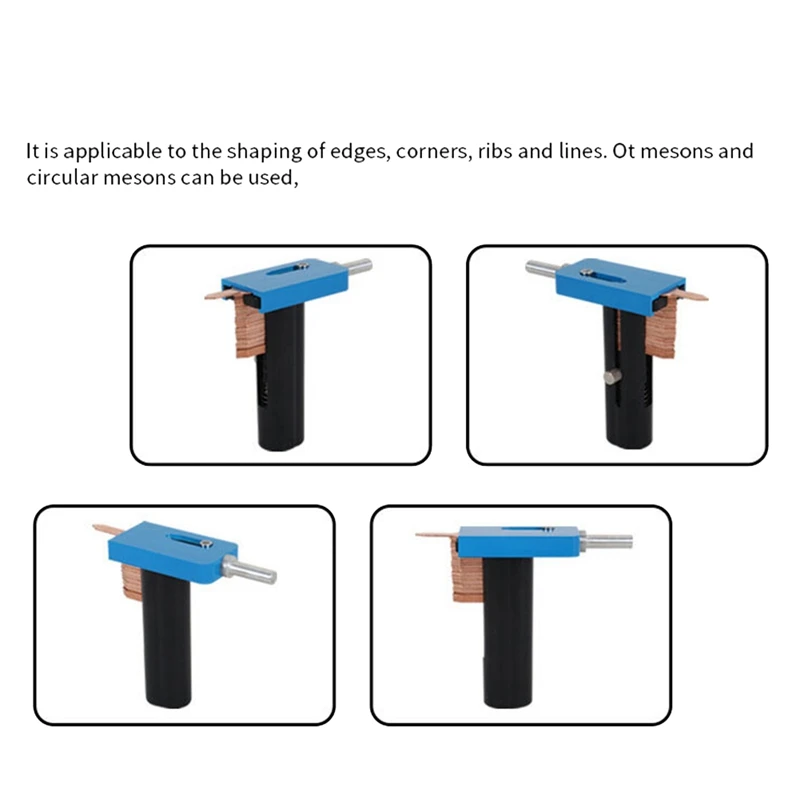 It is applicable to the shaping of edges, corners, ribs and lines. Ot mesons and circular mesons can be used,