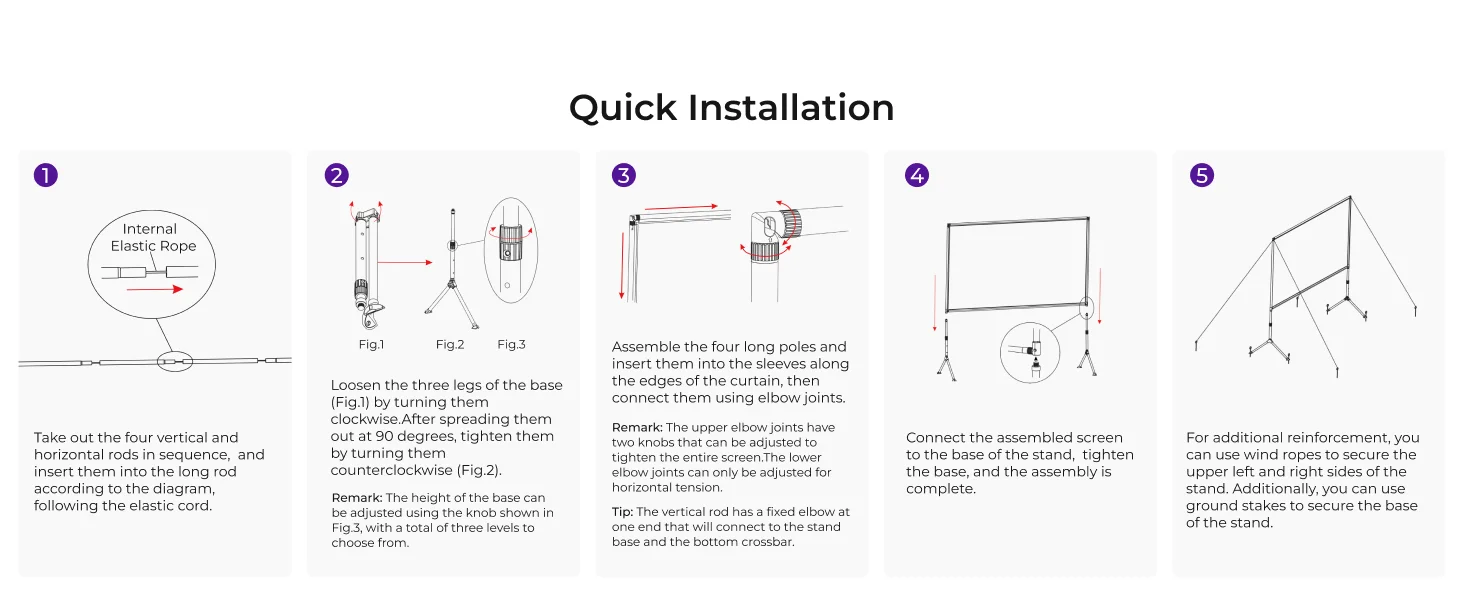 Quick Installation

1

Internal Elastic Rope

Take out the four vertical and horizontal rods in sequence, and insert them into the long rod according to the diagram, following the elastic cord.

2

Fig.1 Fig.2 Fig.3

Loosen the three legs of the base (Fig.1) by turning them clockwise.After spreading them out at 90 degrees, tighten them by turning them counterclockwise (Fig.2).

Remark: The height of the base can be adjusted using the knob shown in Fig.3, with a total of three levels to choose from.

3

Assemble the four long poles and insert them into the sleeves along the edges of the curtain, then connect them using elbow joints.

Remark: The upper elbow joints have two knobs that can be adjusted to tighten the entire screen.The lower elbow joints can only be adjusted for horizontal tension.

Tip: The vertical rod has a fixed elbow at one end that will connect to the stand base and the bottom crossbar.

4

Connect the assembled screen to the base of the stand, tighten the base, and the assembly is complete.

5

For additional reinforcement, you can use wind ropes to secure the upper left and right sides of the stand. Additionally, you can use ground stakes to secure the base of the stand.