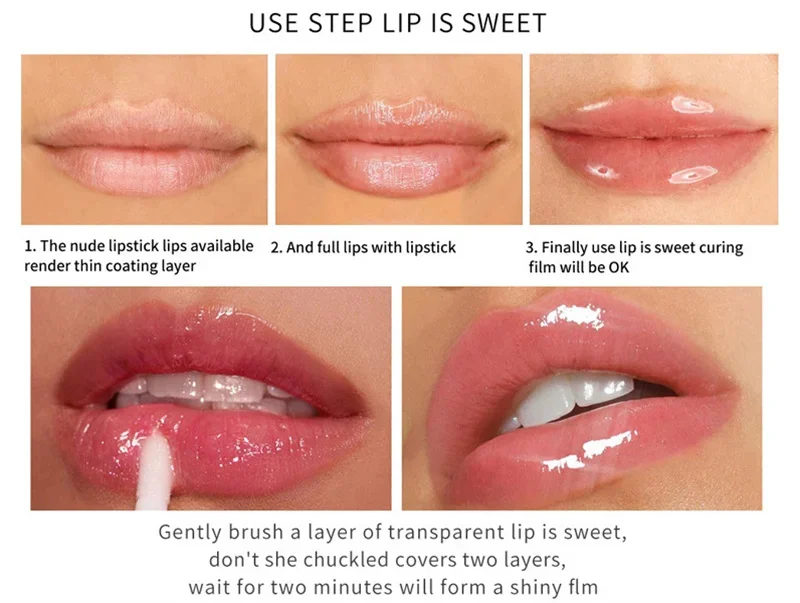 USE STEP LIP IS SWEET

1. The nude lipstick lips available render thin coating layer

2. And full lips with lipstick

3. Finally use lip is sweet curing film will be OK

Gently brush a layer of transparent lip is sweet, don't she chuckled covers two layers, wait for two minutes will form a shiny flm