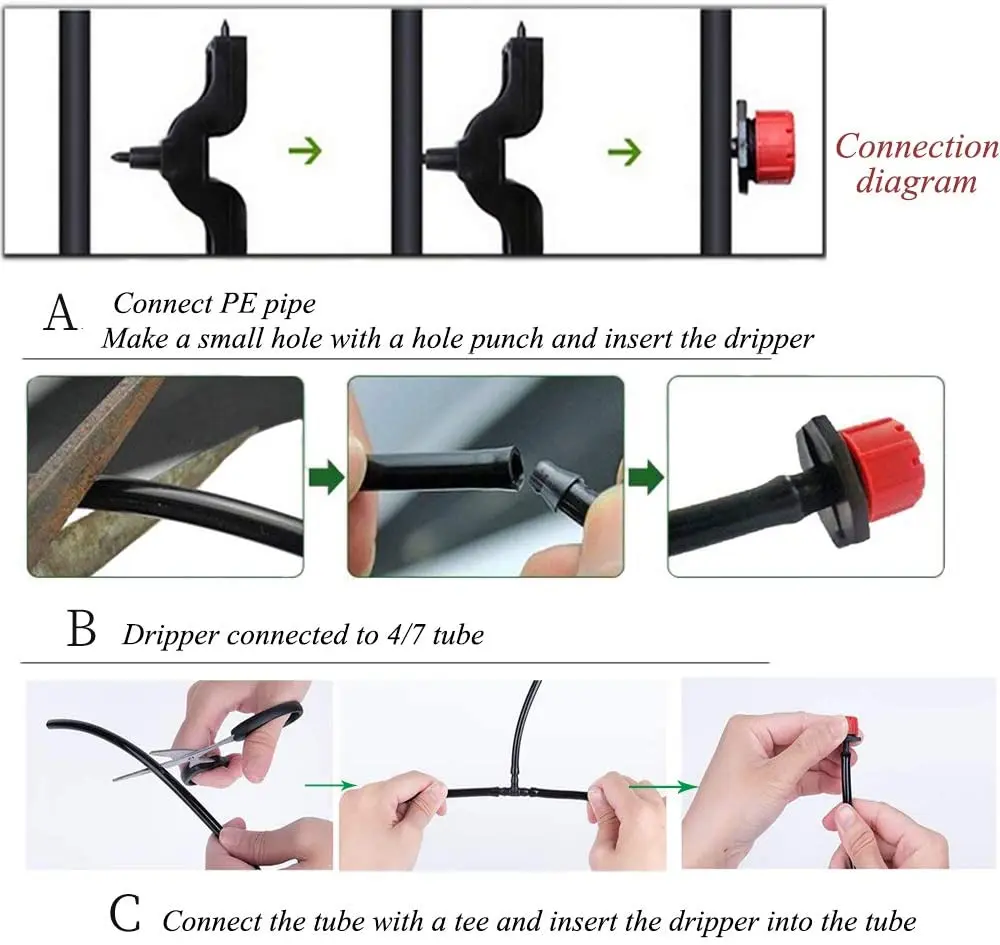 Connection diagram

A Connect PE pipe
Make a small hole with a hole punch and insert the dripper

B Dripper connected to 4/7 tube

C Connect the tube with a tee and insert the dripper into the tube