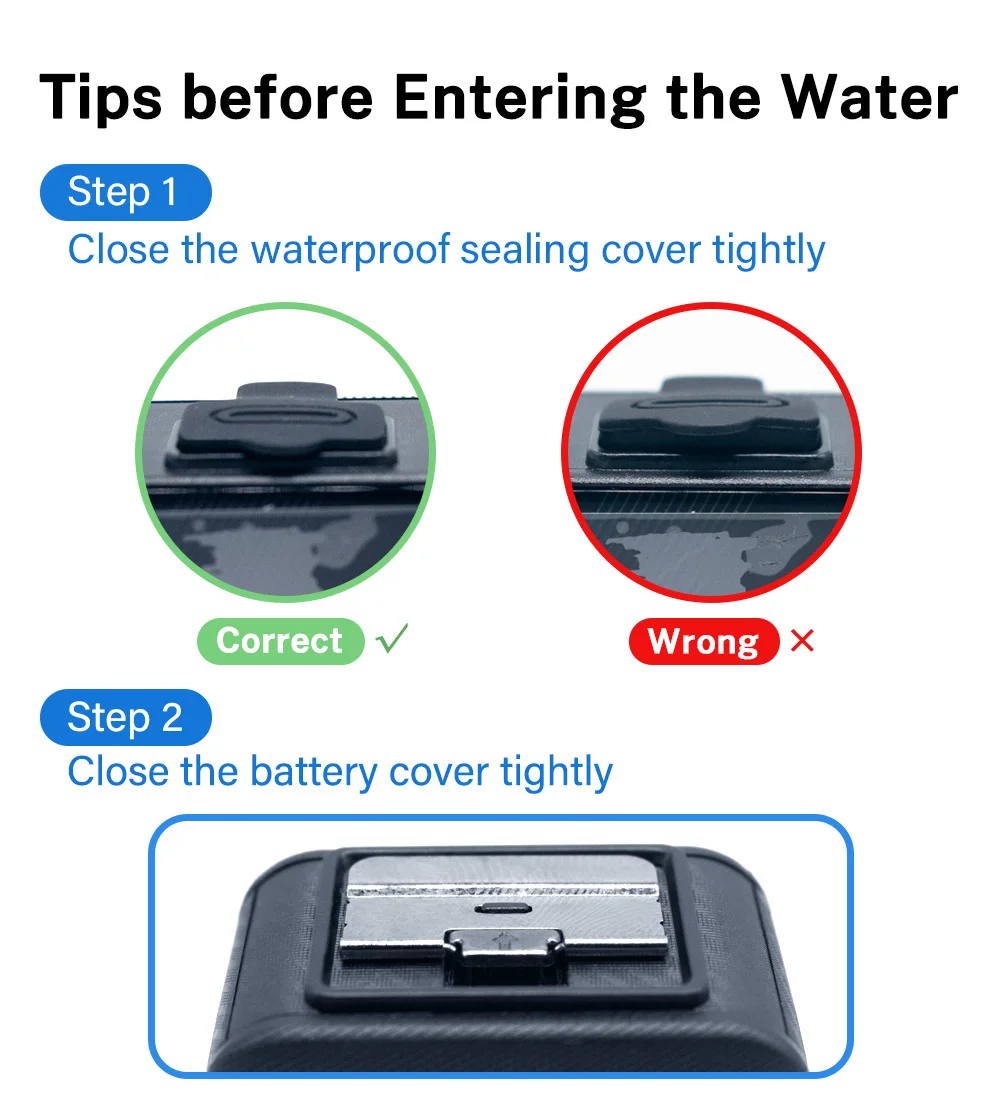 Tips before Entering the Water

Step 1
Close the waterproof sealing cover tightly

Correct ✓

Wrong ×

Step 2
Close the battery cover tightly