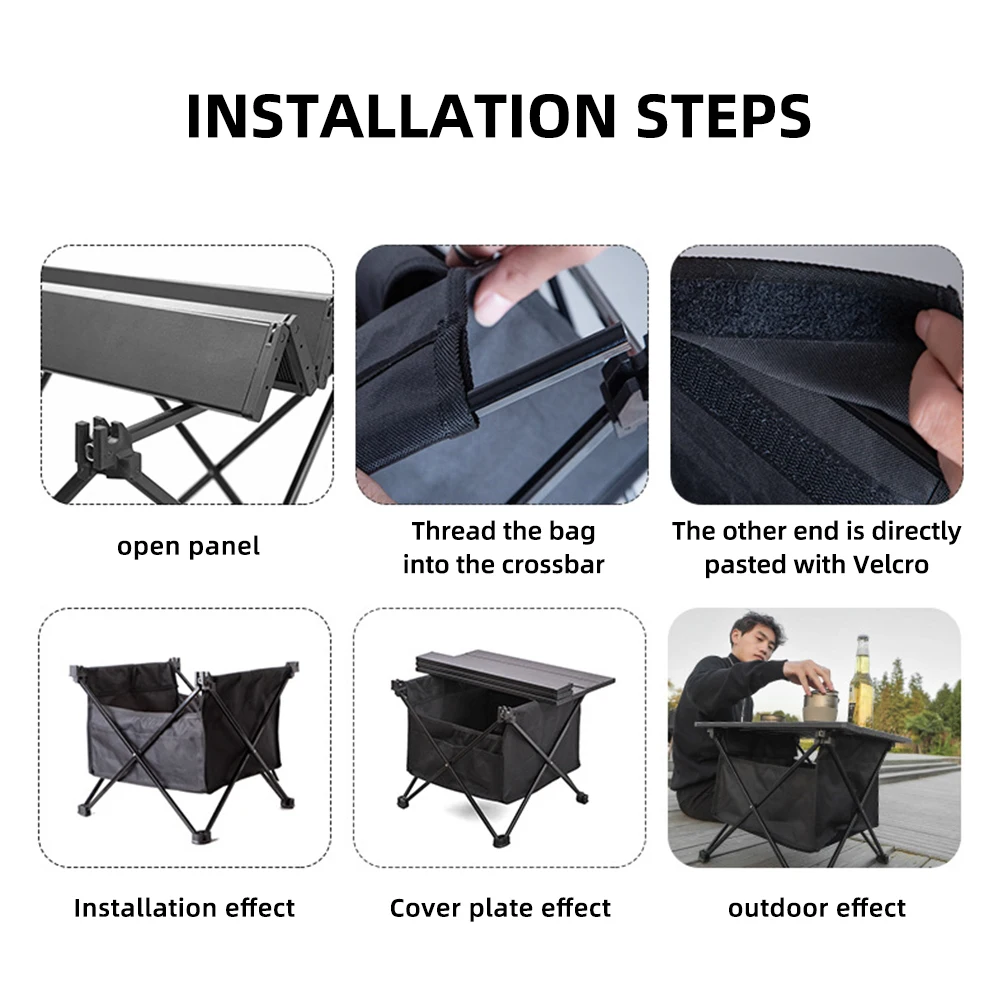 INSTALLATION STEPS

open panel

Thread the bag into the crossbar

The other end is directly pasted with Velcro

Installation effect

Cover plate effect

outdoor effect