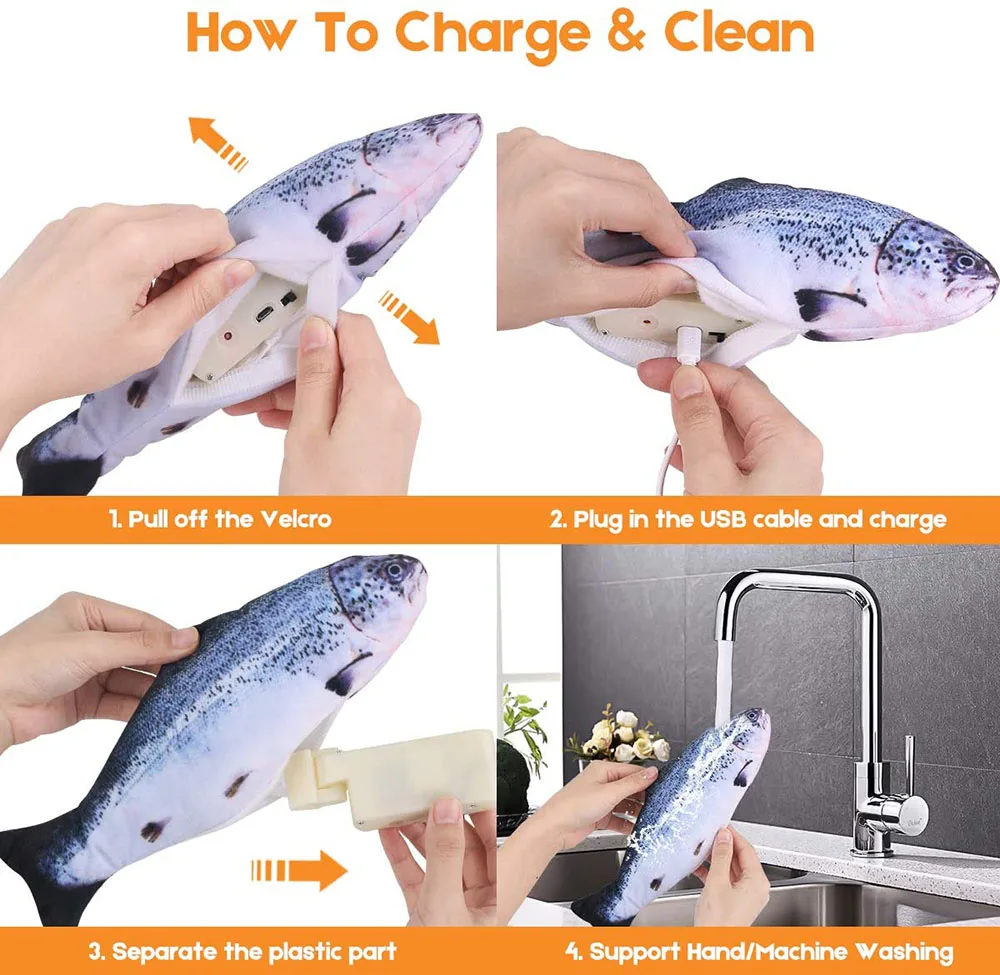 How To Charge & Clean

1. Pull off the Velcro

2. Plug in the USB cable and charge

3. Separate the plastic part

4. Support Hand/Machine Washing