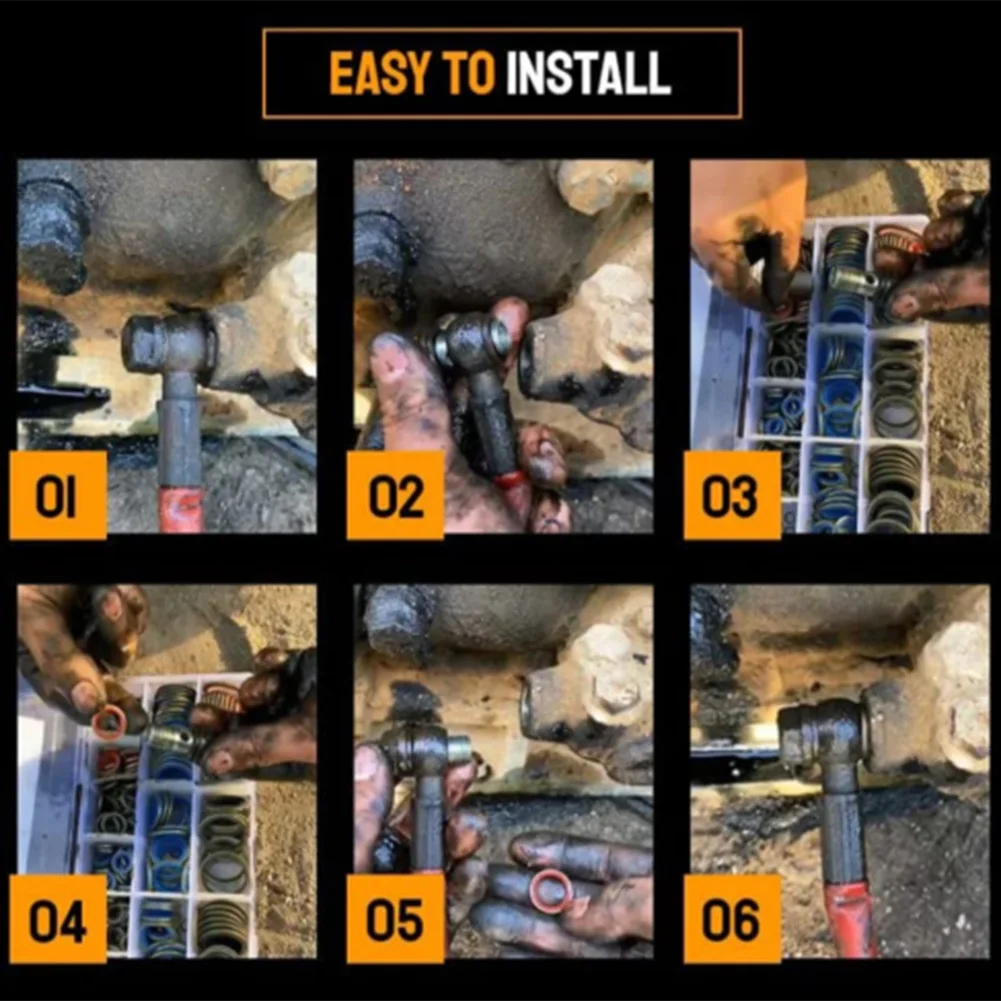 EASY TO INSTALL

01

02

03

04

05

06