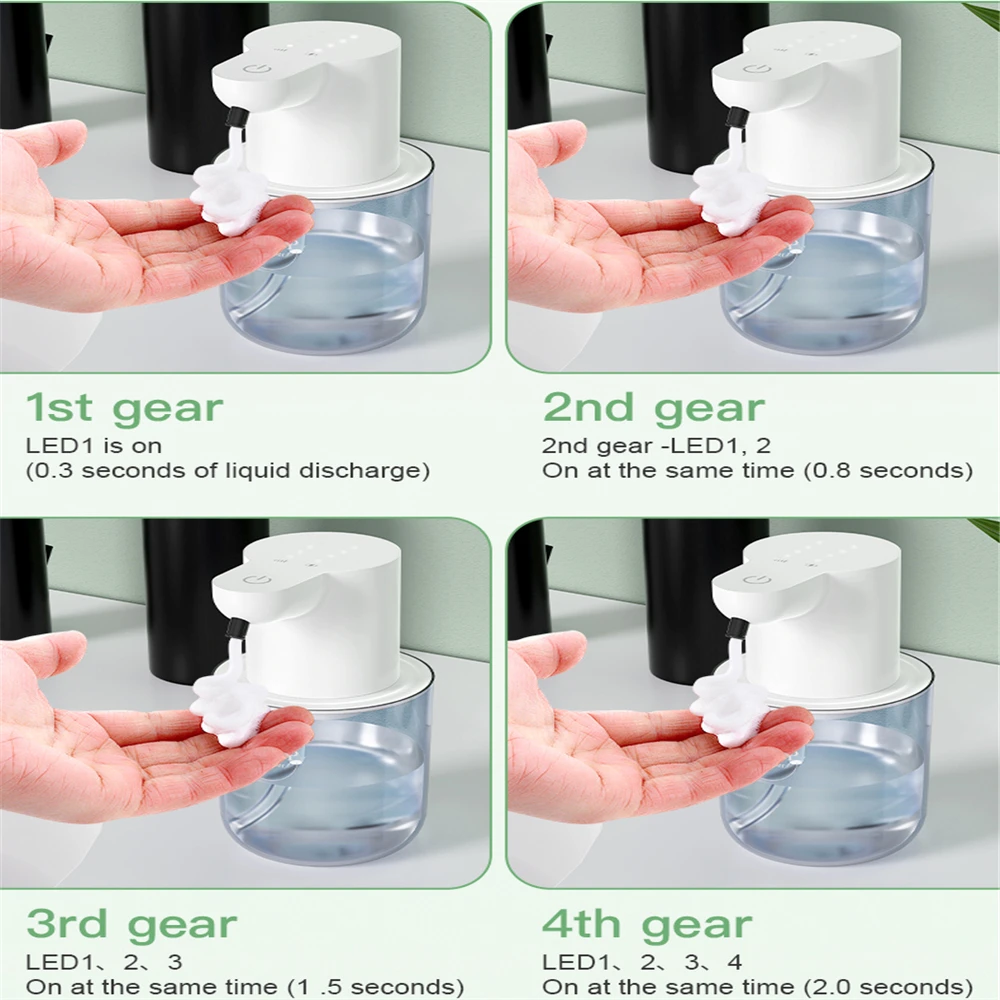 1st gear
LED1 is on
(0.3 seconds of liquid discharge)

2nd gear
2nd gear -LED1, 2
On at the same time (0.8 seconds)

3rd gear
LED1、2、3
On at the same time (1 .5 seconds)

4th gear
LED1、2、3、4
On at the same time (2.0 seconds)