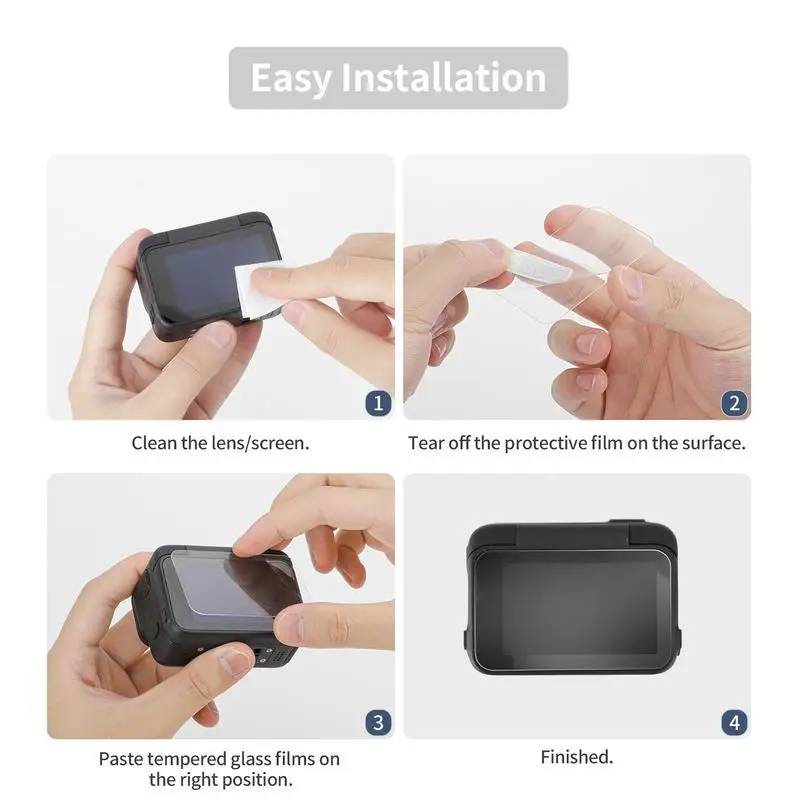 Easy Installation

1

Clean the lens/screen.

2

Tear off the protective film on the surface.

3

Paste tempered glass films on the right position.

4

Finished.