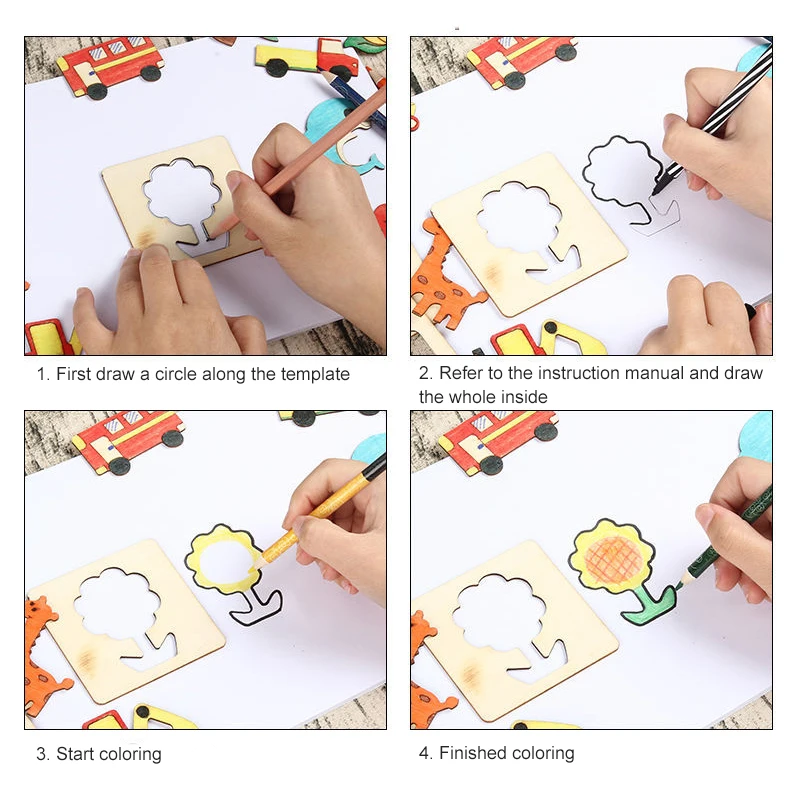 1. First draw a circle along the template

2. Refer to the instruction manual and draw the whole inside

3. Start coloring

4. Finished coloring