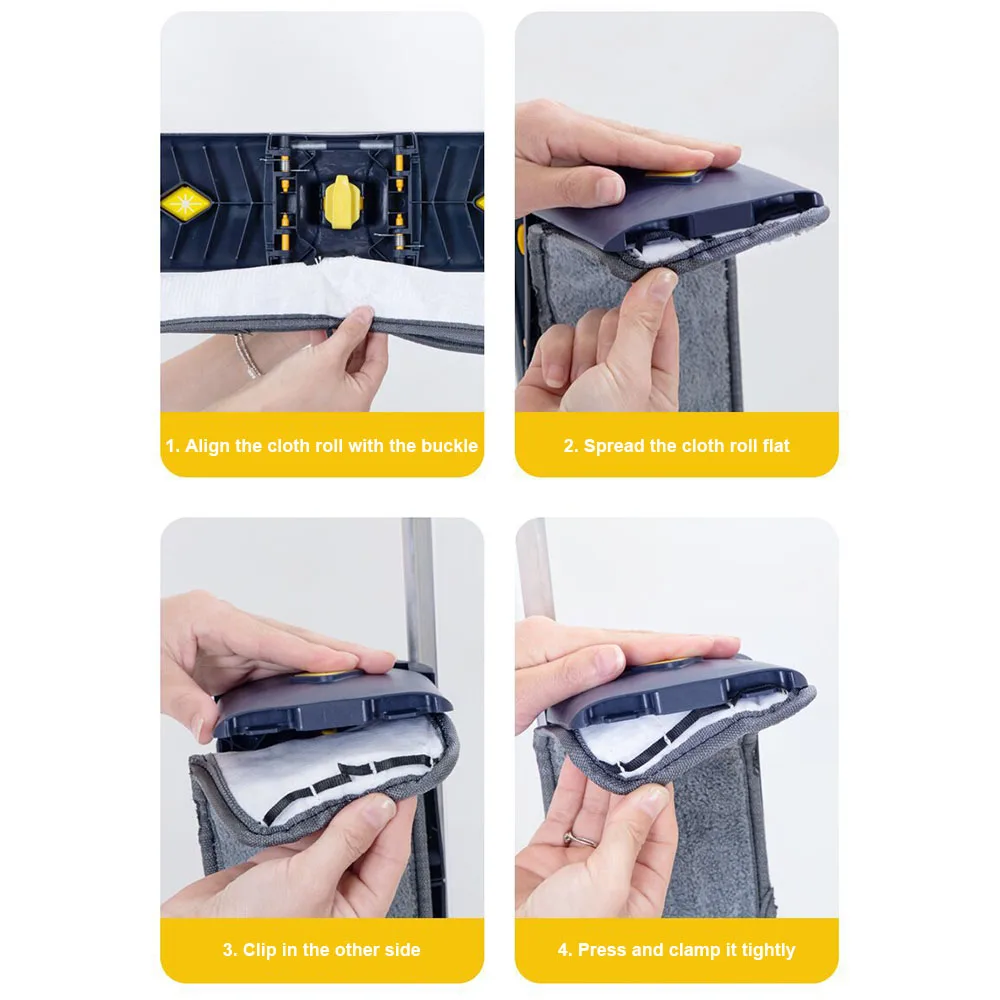 1. Align the cloth roll with the buckle

2. Spread the cloth roll flat

3. Clip in the other side

4. Press and clamp it tightly