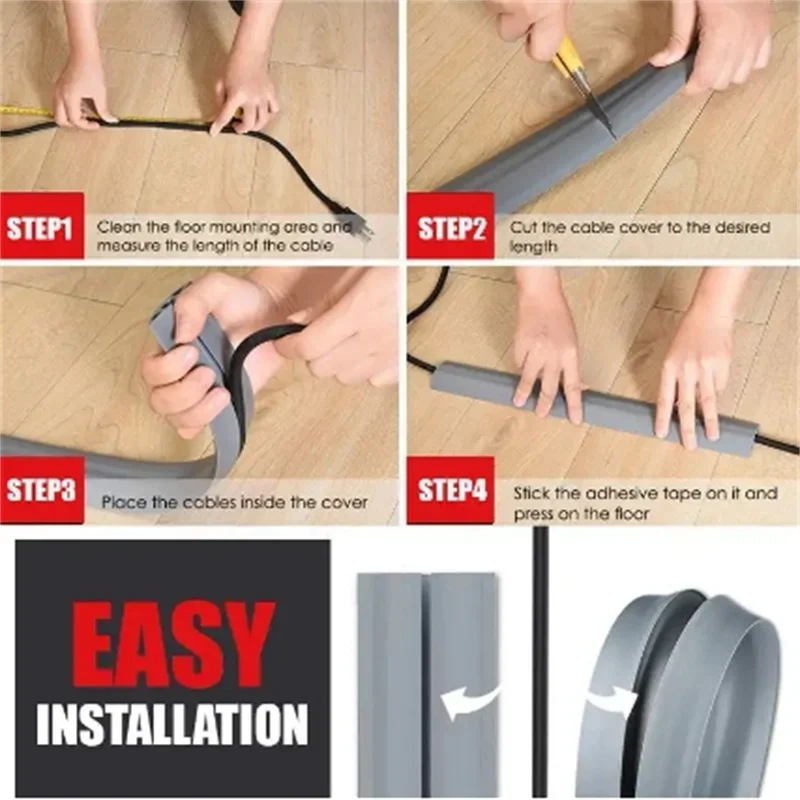 STEP1 Clean the floor mounting area and measure the length of the cable

STEP2 Cut the cable cover to the desired length

STEP3 Place the cables inside the cover

STEP4 Stick the adhesive tape on it and press on the floor

EASY INSTALLATION