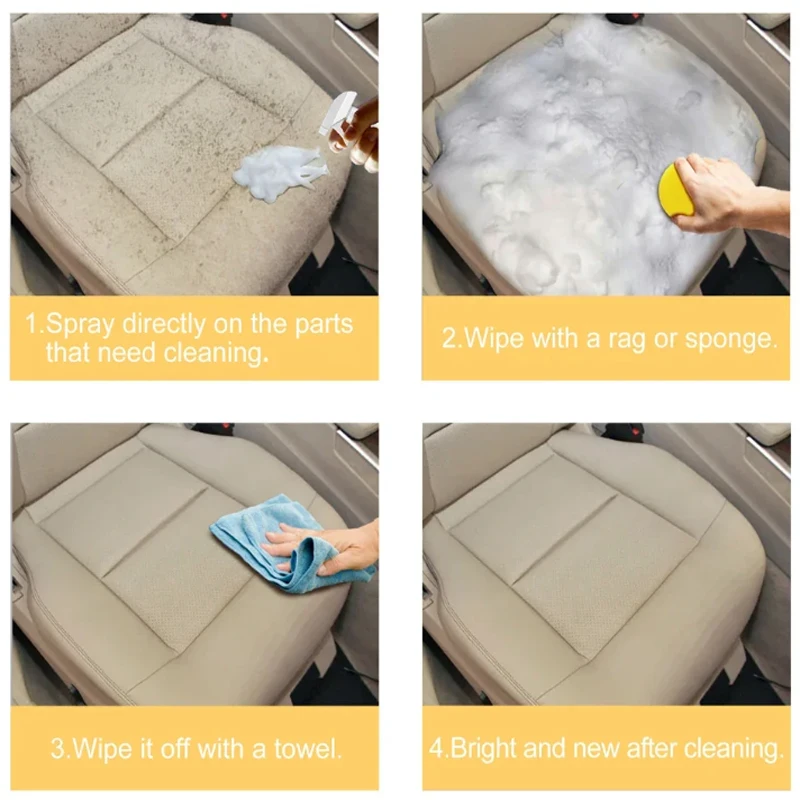 1.Spray directly on the parts that need cleaning.

2.Wipe with a rag or sponge.

3.Wipe it off with a towel.

4.Bright and new after cleaning.