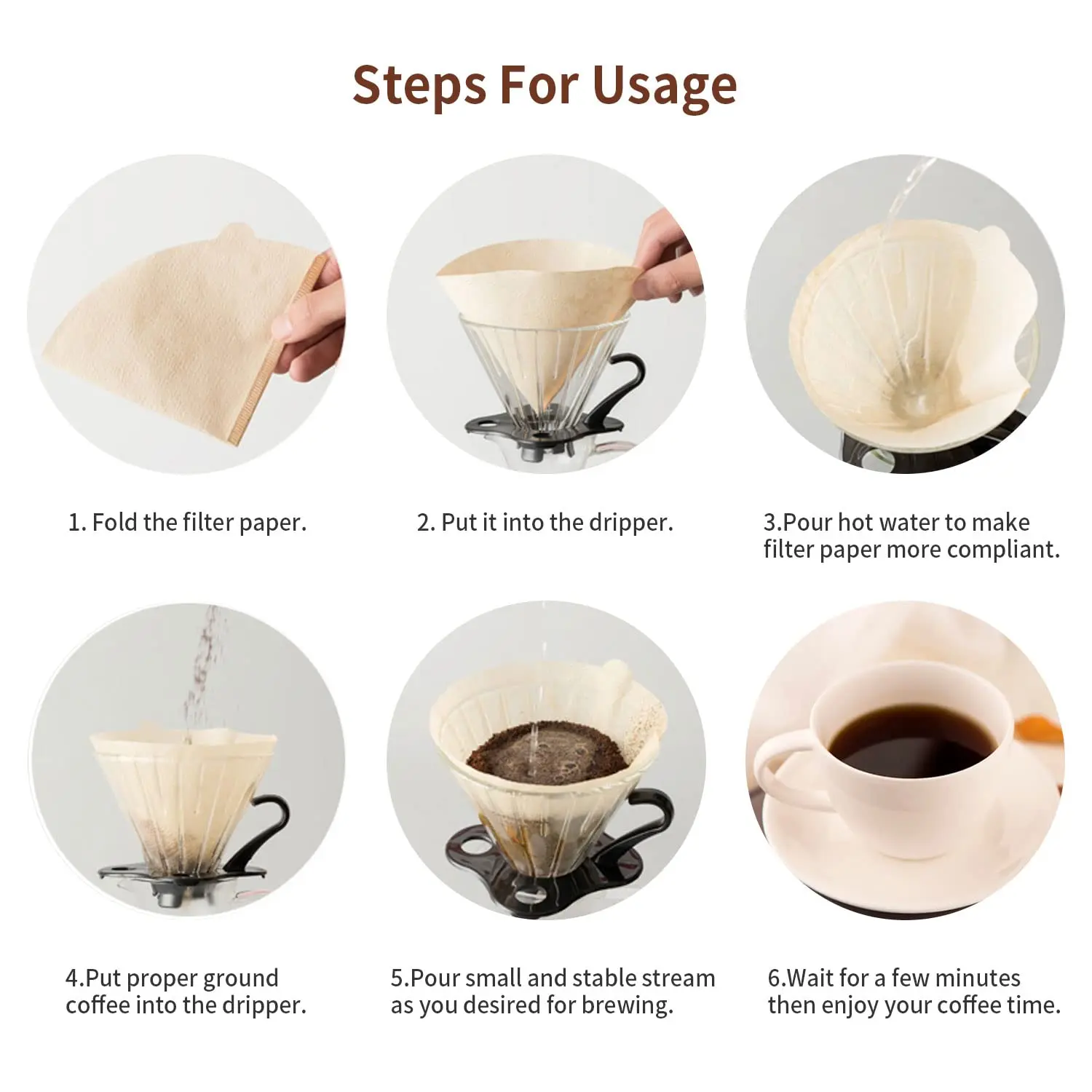 Steps For Usage

1. Fold the filter paper.

2. Put it into the dripper.

3.Pour hot water to make filter paper more compliant.

4.Put proper ground coffee into the dripper.

5.Pour small and stable stream as you desired for brewing.

6.Wait for a few minutes then enjoy your coffee time.