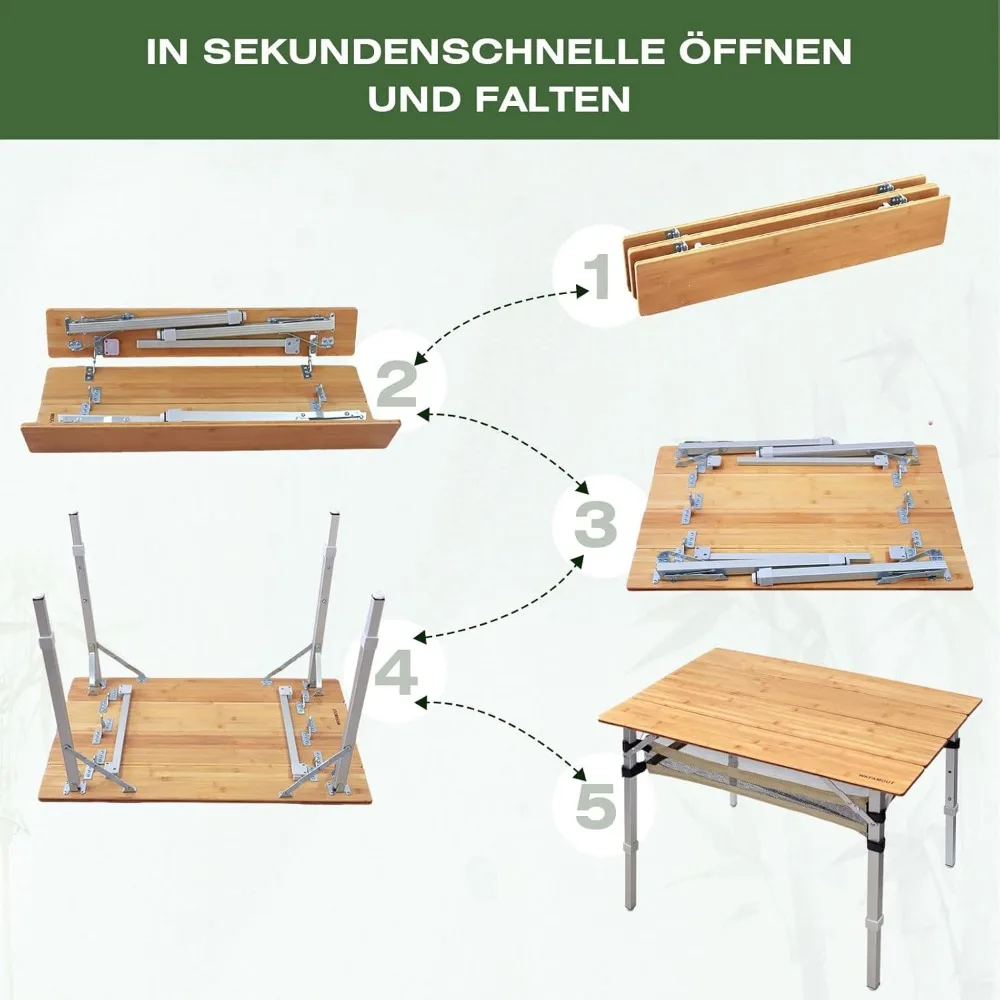 IN SEKUNDENSCHNELLE ÖFFNEN UND FALTEN

1

2

3

4

5