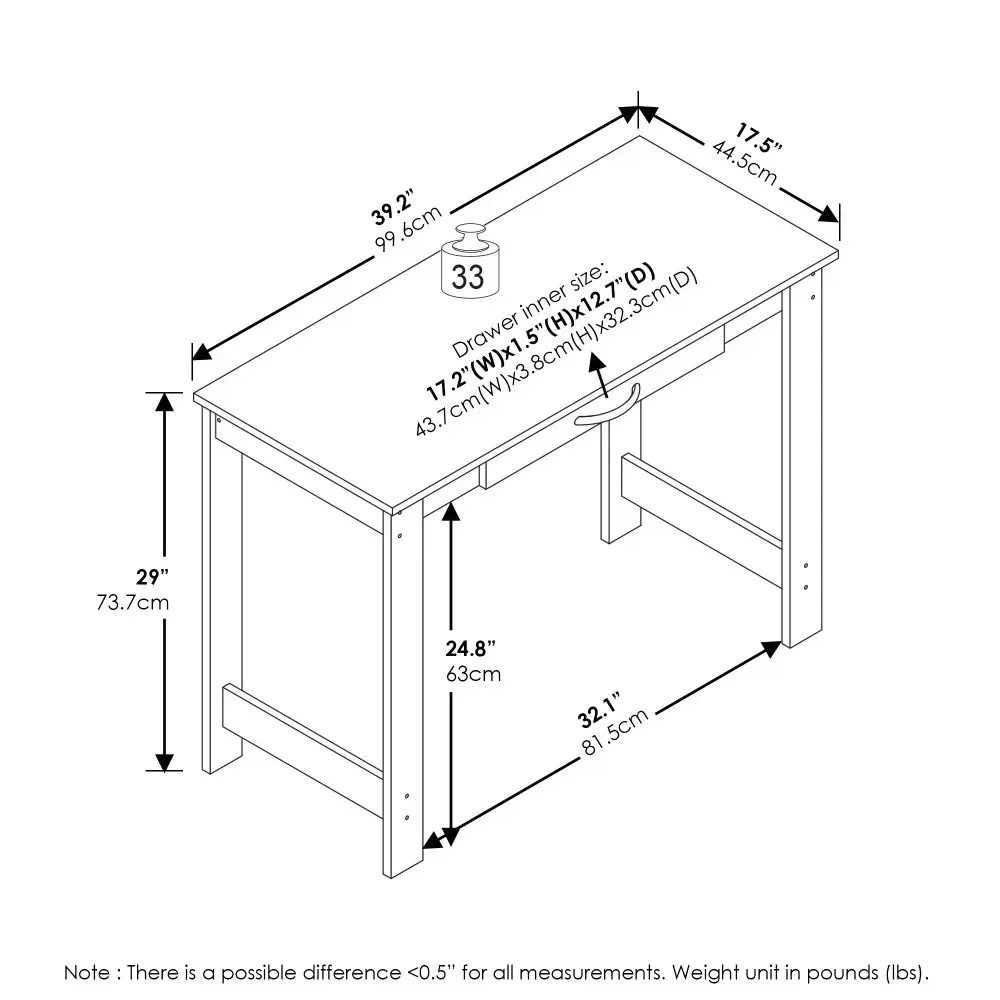 39.2"
99.6cm

17.5"
44.5cm

33

Drawer inner size:
17.2"(W)x1.5"(H)x12.7"(D)
43.7cm(W)x3.8cm(H)x32.3cm(D)

29"
73.7cm

24.8"
63cm

32.1"
81.5cm

Note : There is a possible difference <0.5" for all measurements. Weight unit in pounds (lbs).