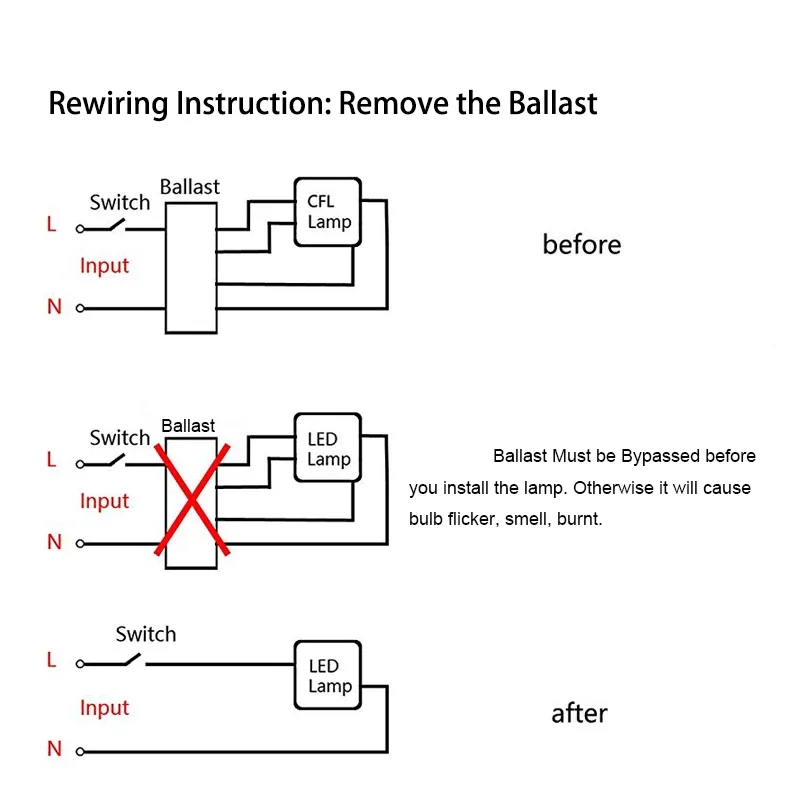 Rewiring Instruction: Remove the Ballast

Switch
Ballast
CFL Lamp
L
Input
N

before

Switch
Ballast
LED Lamp
L
Input
N

Ballast Must be Bypassed before you install the lamp. Otherwise it will cause bulb flicker, smell, burnt.

Switch
LED Lamp
L
Input
N

after