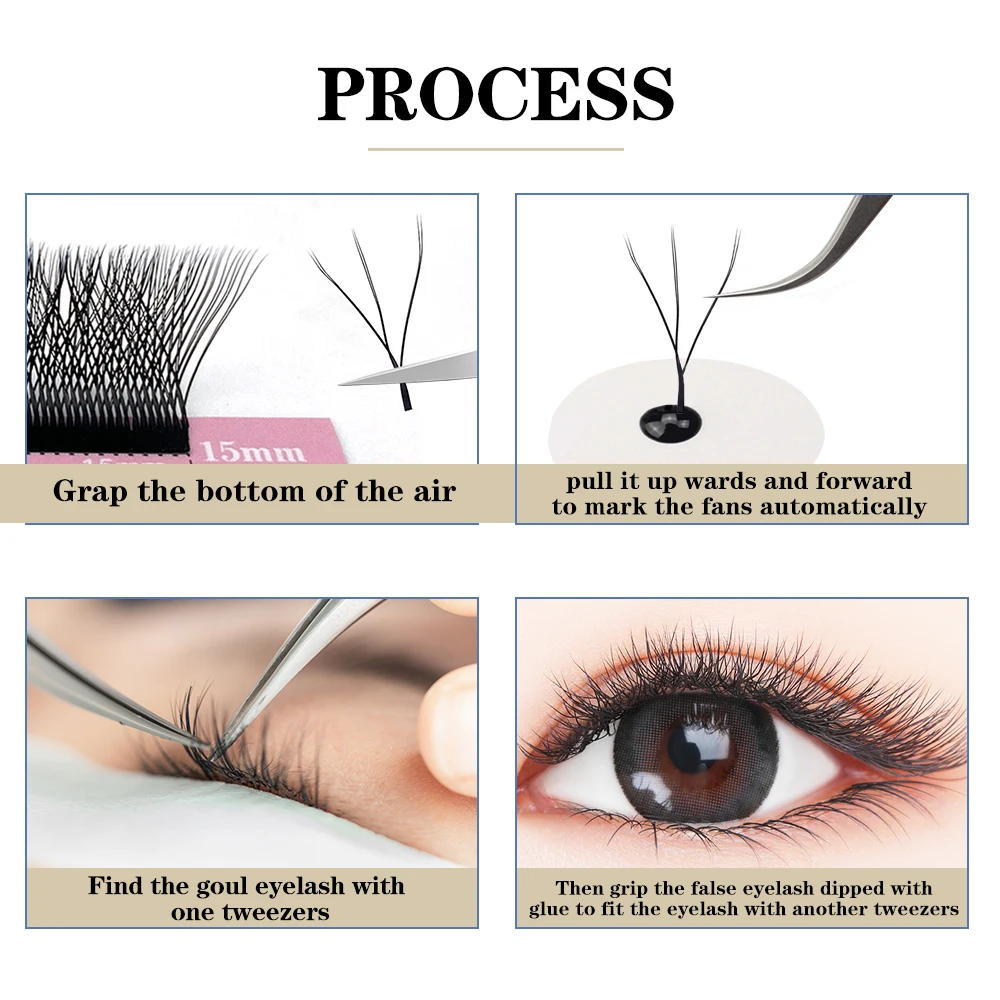 PROCESS

15mm

Grap the bottom of the air

pull it up wards and forward to mark the fans automatically

Find the goul eyelash with one tweezers

Then grip the false eyelash dipped with glue to fit the eyelash with another tweezers