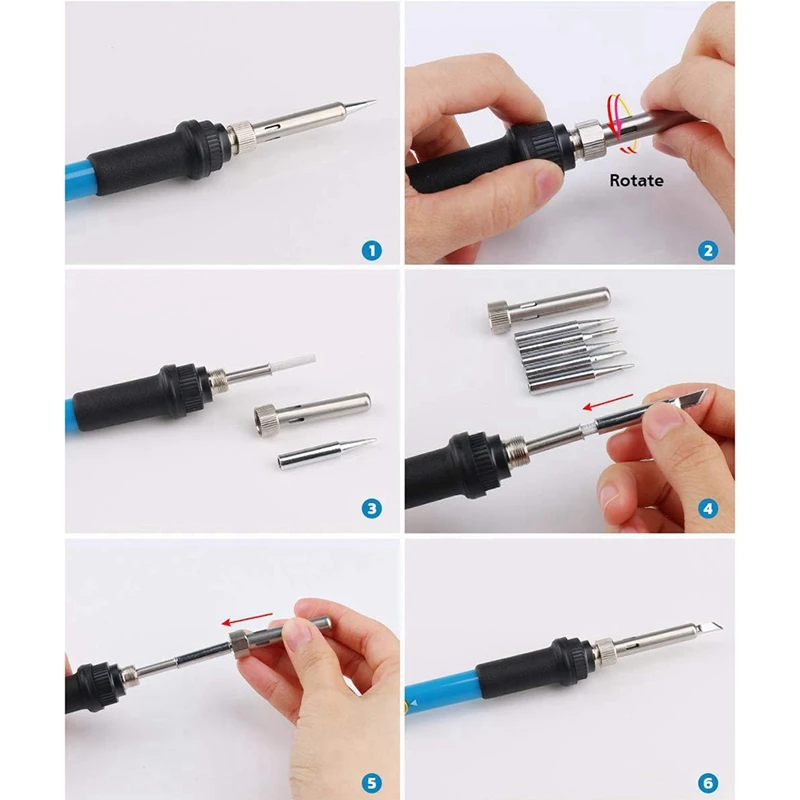 1

Rotate

2

3

4

5

6