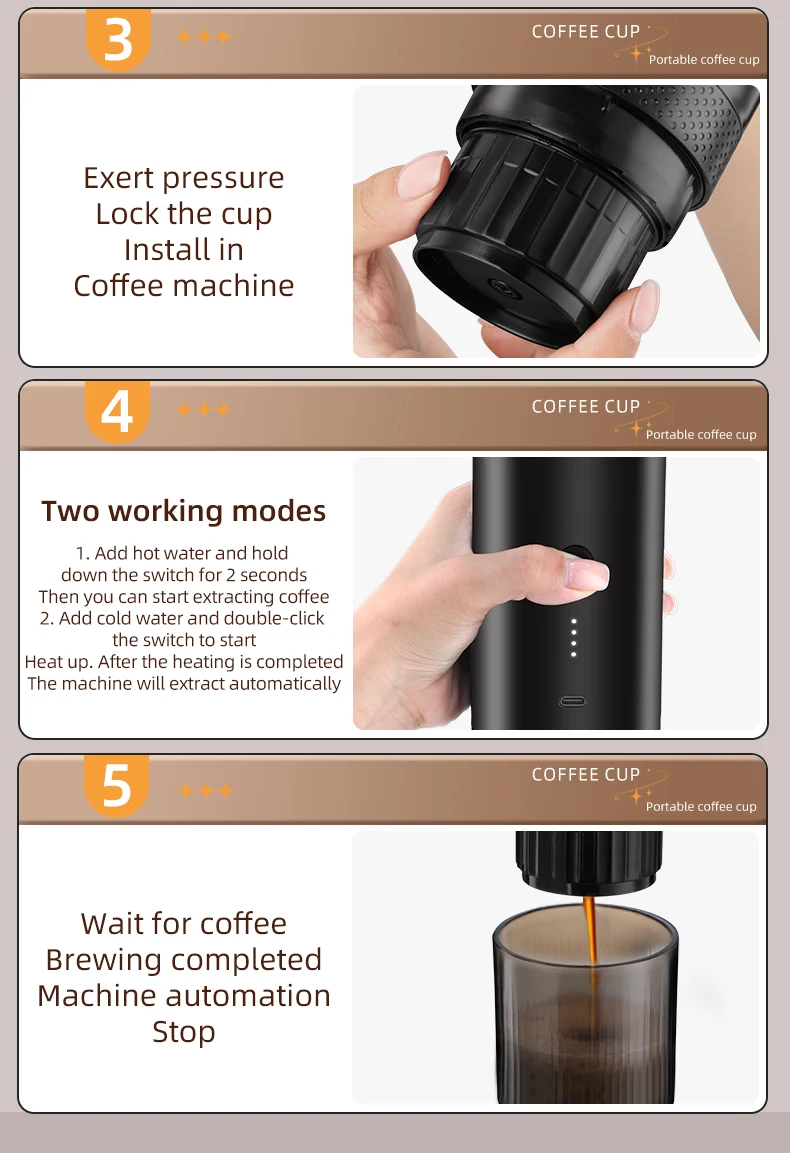 3

COFFEE CUP
Portable coffee cup

Exert pressure
Lock the cup
Install in
Coffee machine

4

COFFEE CUP
Portable coffee cup

Two working modes

1. Add hot water and hold down the switch for 2 seconds
Then you can start extracting coffee
2. Add cold water and double-click the switch to start
Heat up. After the heating is completed
The machine will extract automatically

5

COFFEE CUP
Portable coffee cup

Wait for coffee
Brewing completed
Machine automation
Stop