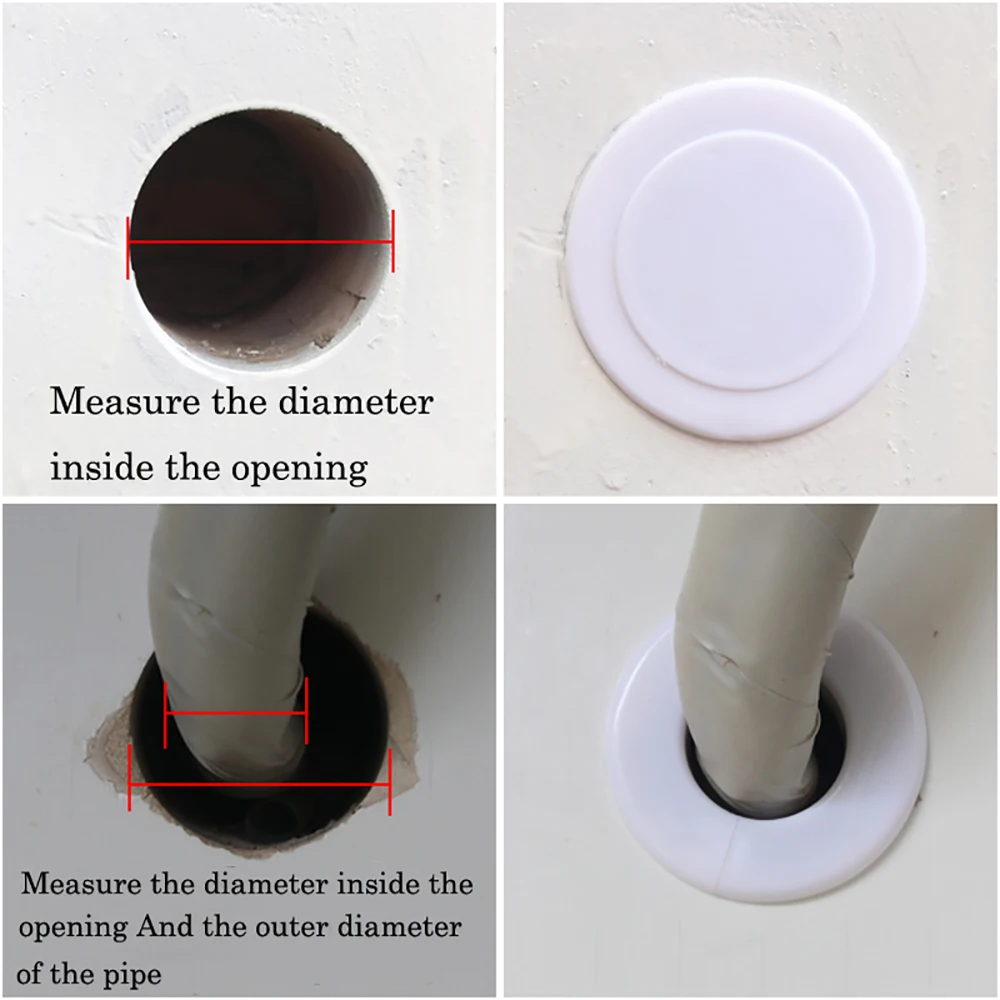 Measure the diameter inside the opening

Measure the diameter inside the opening And the outer diameter of the pipe