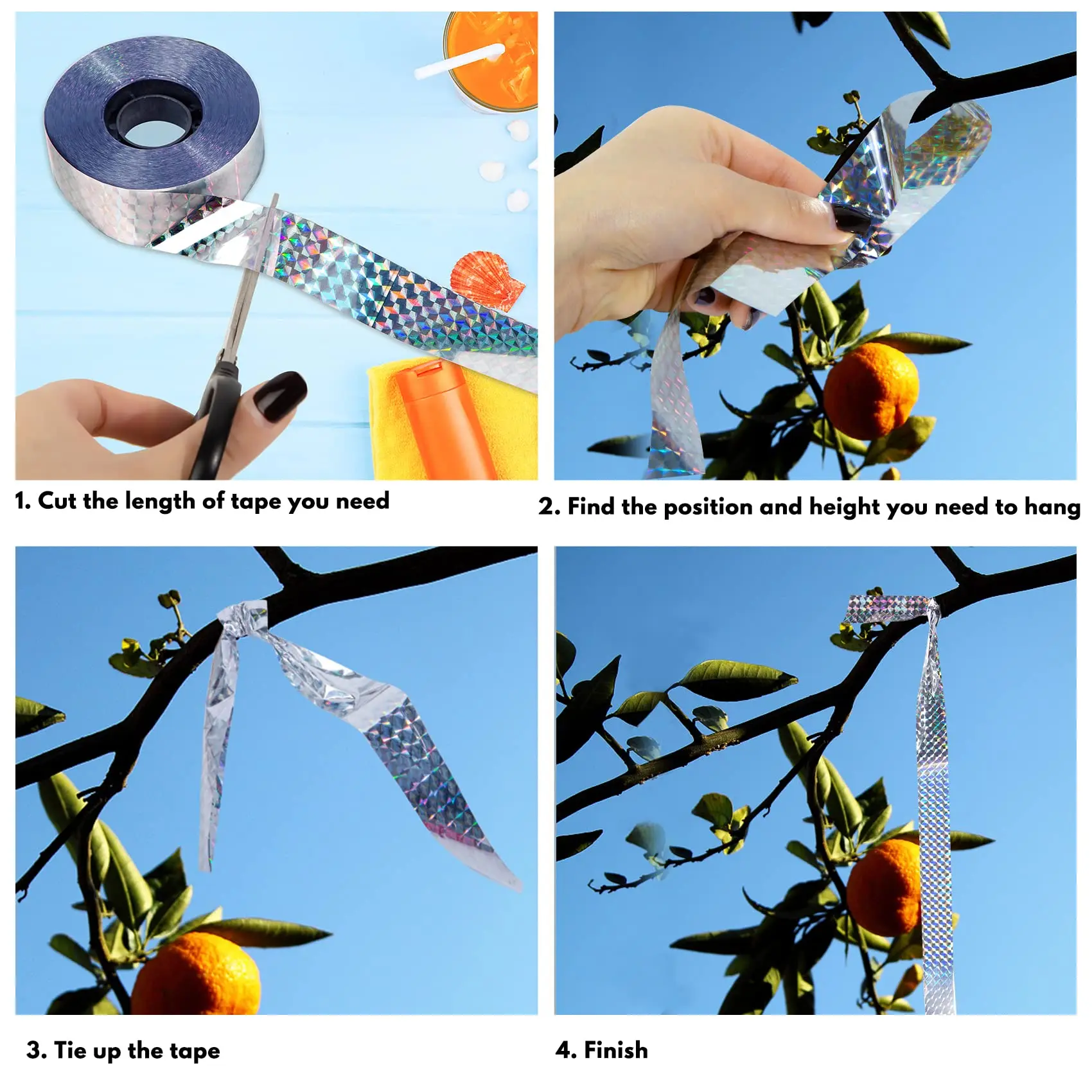 1. Cut the length of tape you need

2. Find the position and height you need to hang

3. Tie up the tape

4. Finish