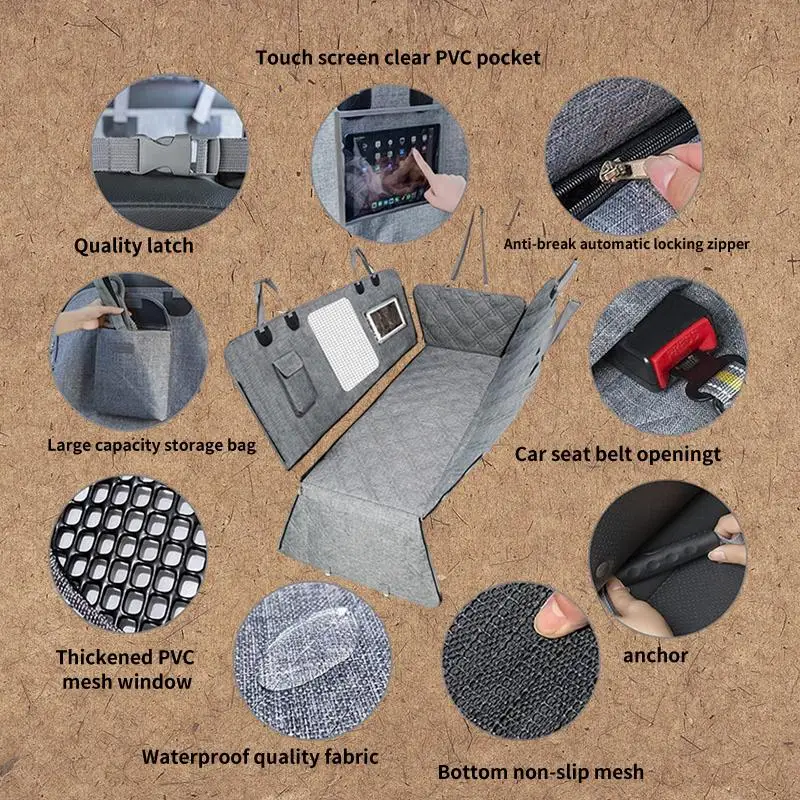 Touch screen clear PVC pocket

Quality latch

Anti-break automatic locking zipper

Large capacity storage bag

Car seat belt openingt

Thickened PVC mesh window

anchor

Waterproof quality fabric

Bottom non-slip mesh