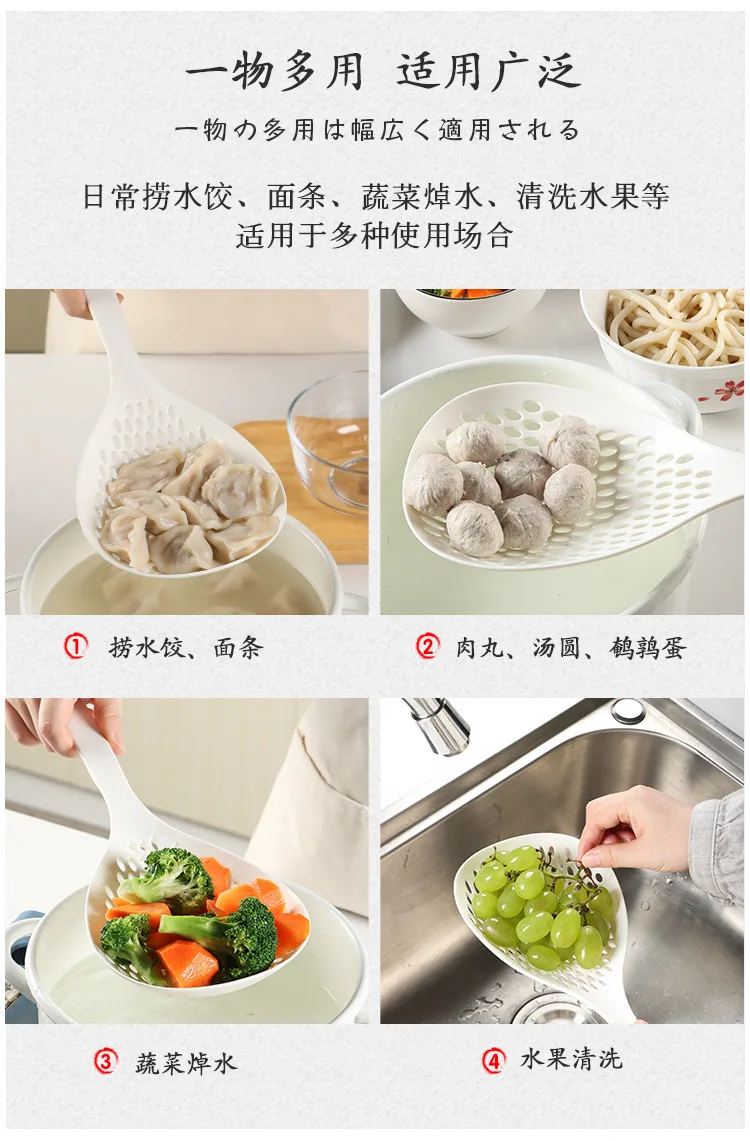 一物多用 适用广泛

一物の多用は幅広く適用される

日常捞水饺、面条、蔬菜焯水、清洗水果等
适用于多种使用场合

① 捞水饺、面条

② 肉丸、汤圆、鹌鹑蛋

③ 蔬菜焯水

④ 水果清洗