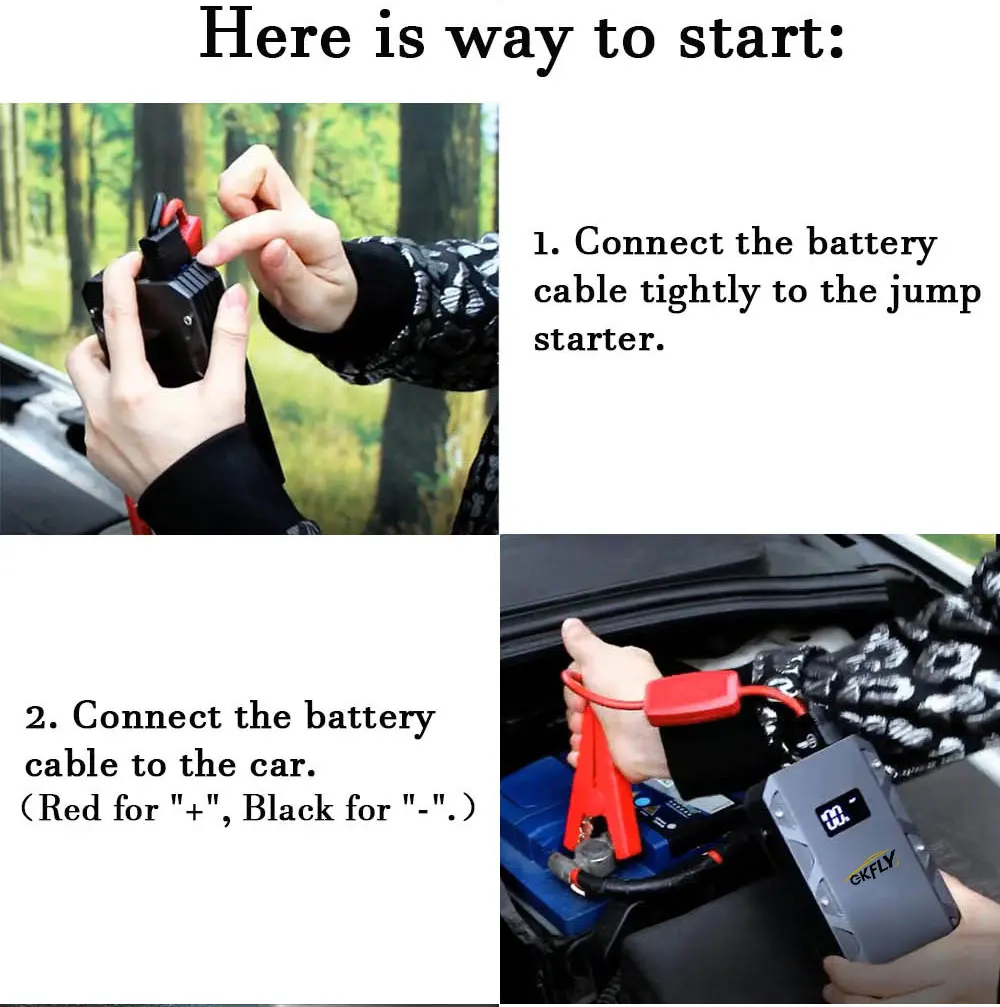 Here is way to start:

1. Connect the battery cable tightly to the jump starter.

2. Connect the battery cable to the car.
(Red for "+", Black for "-".)

GKFLY