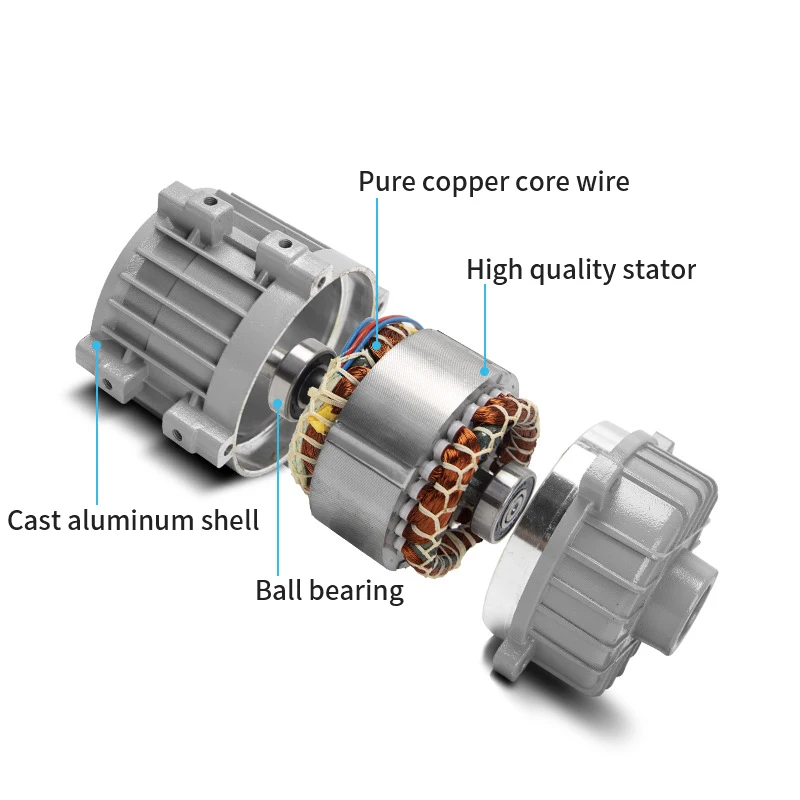 Pure copper core wire

High quality stator

Cast aluminum shell

Ball bearing