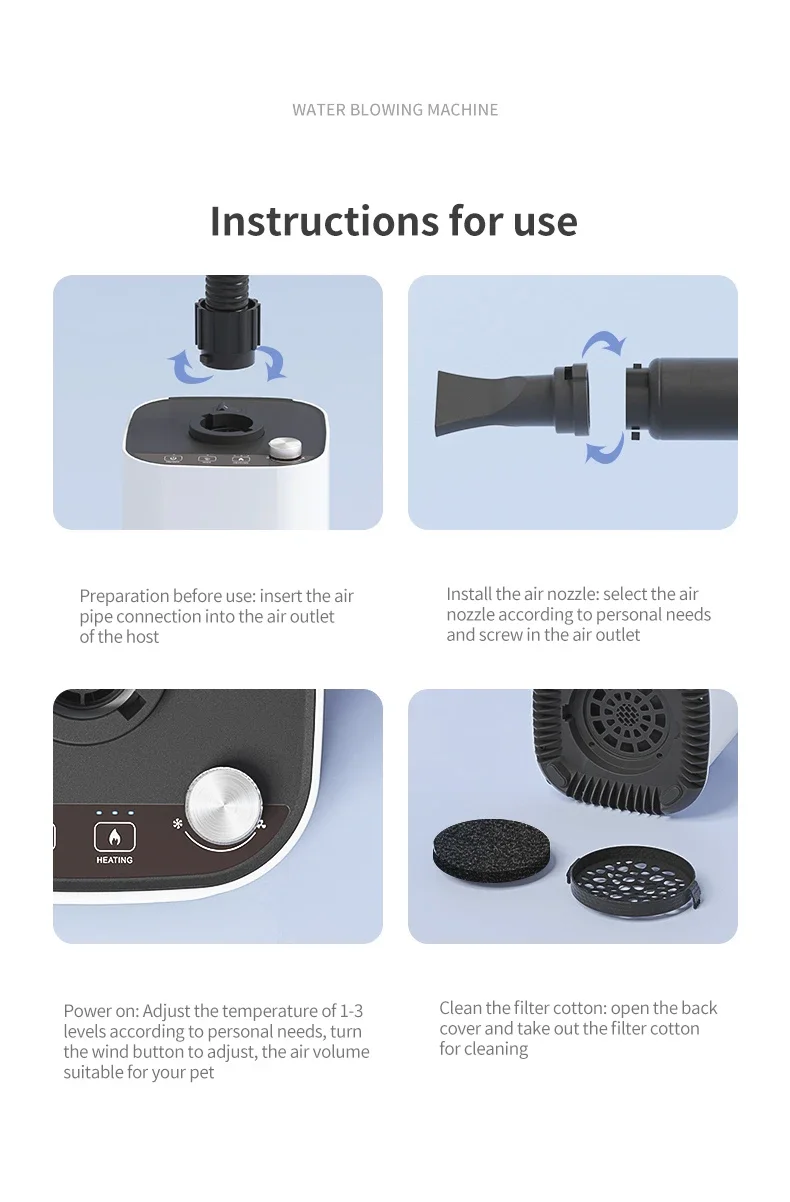 WATER BLOWING MACHINE

Instructions for use

Preparation before use: insert the air pipe connection into the air outlet of the host

Install the air nozzle: select the air nozzle according to personal needs and screw in the air outlet

HEATING

Power on: Adjust the temperature of 1-3 levels according to personal needs, turn the wind button to adjust, the air volume suitable for your pet

Clean the filter cotton: open the back cover and take out the filter cotton for cleaning