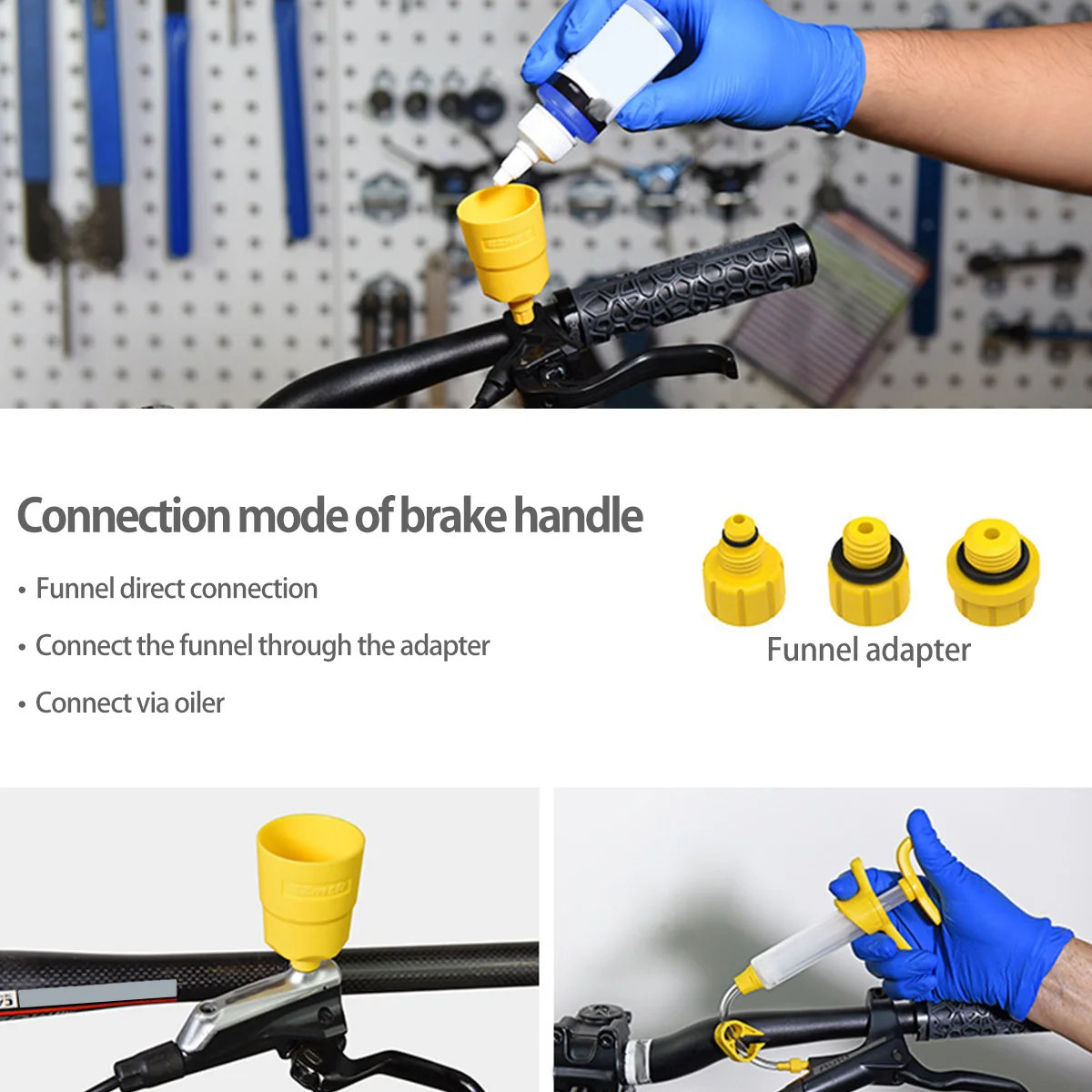 Connection mode of brake handle

• Funnel direct connection

• Connect the funnel through the adapter

• Connect via oiler

Funnel adapter