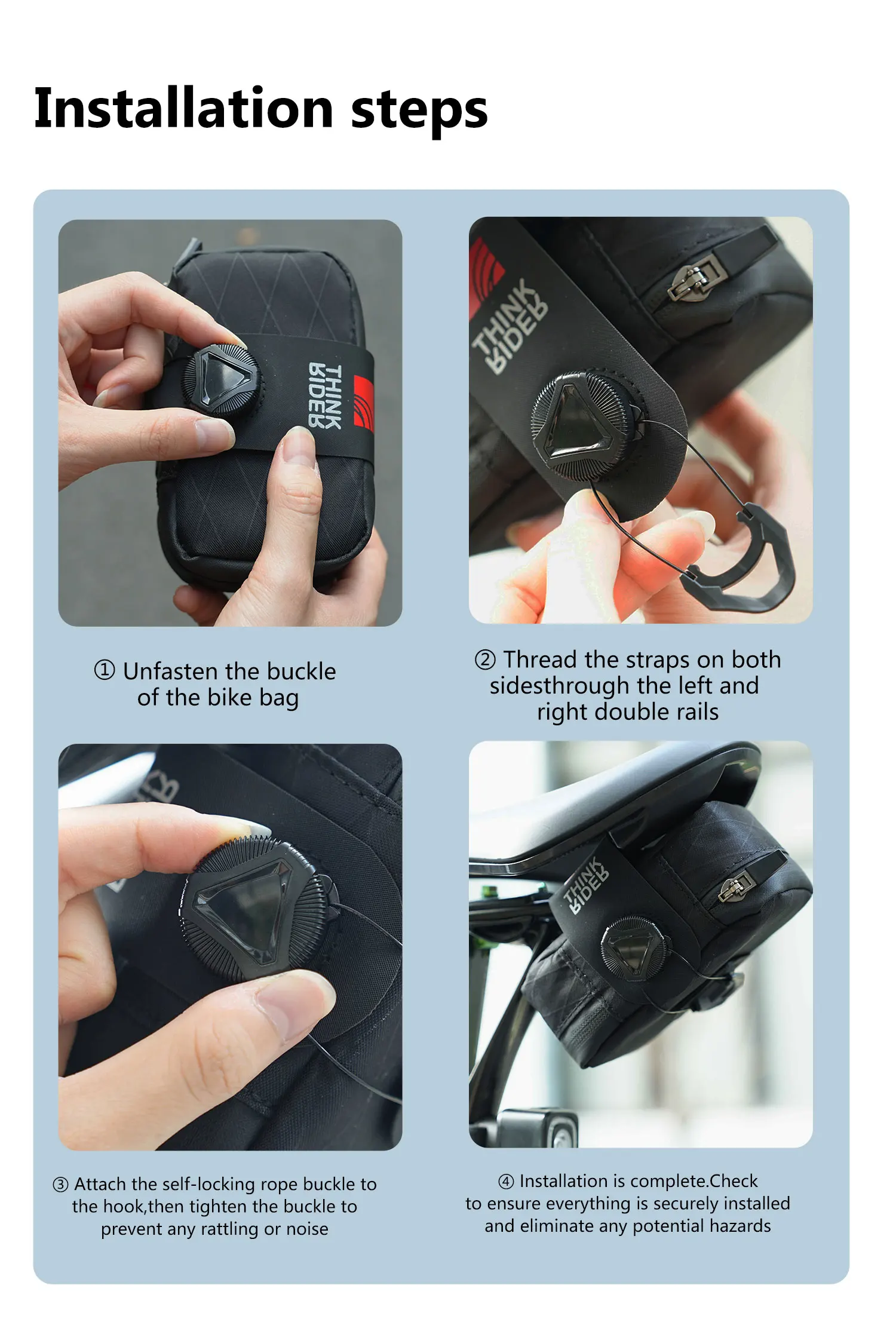 Installation steps

THINK RIDER

THINK RIDER

① Unfasten the buckle of the bike bag

② Thread the straps on both sidesthrough the left and right double rails

THINK RIDER

③ Attach the self-locking rope buckle to the hook,then tighten the buckle to prevent any rattling or noise

④ Installation is complete.Check to ensure everything is securely installed and eliminate any potential hazards