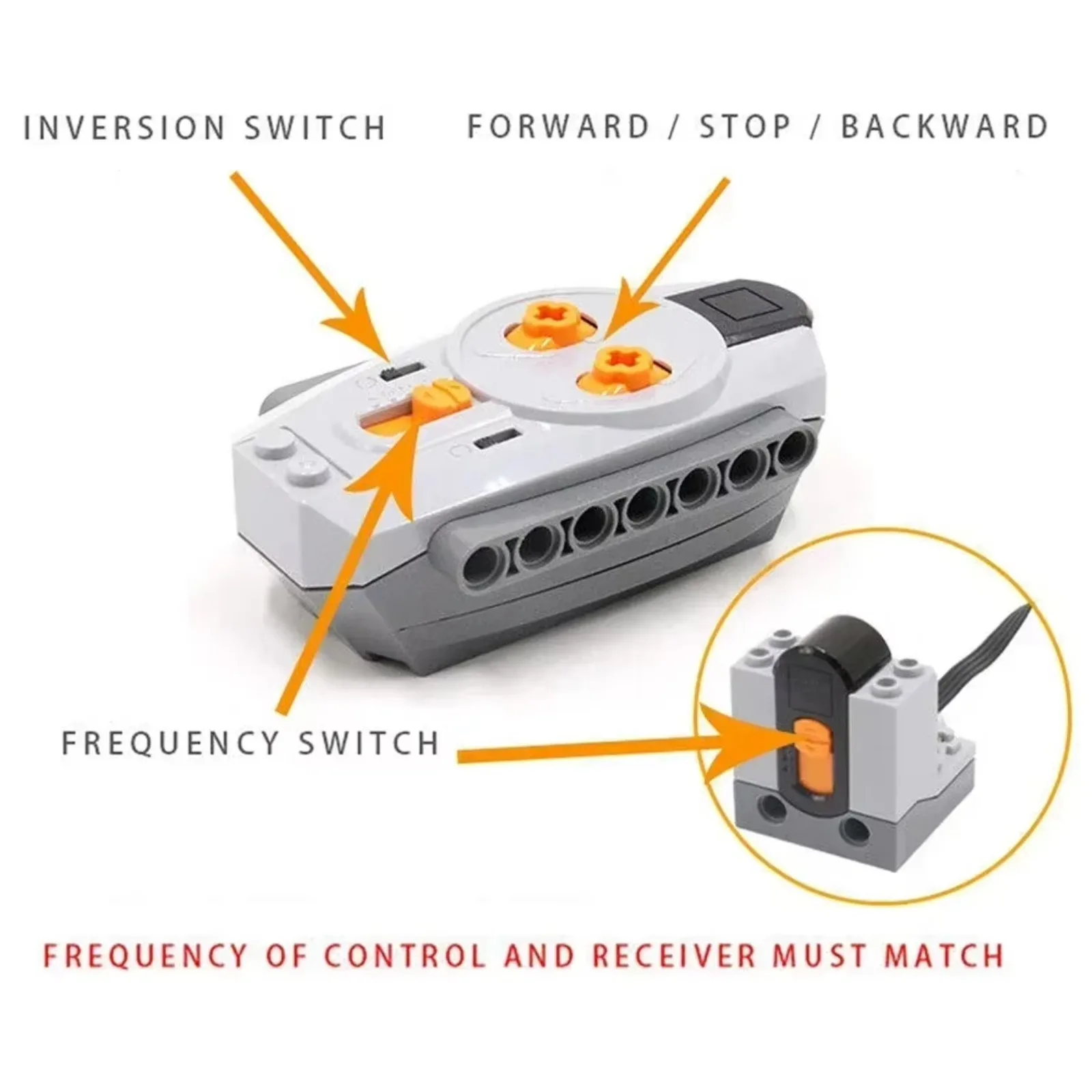 INVERSION SWITCH

FORWARD / STOP / BACKWARD

FREQUENCY SWITCH

FREQUENCY OF CONTROL AND RECEIVER MUST MATCH