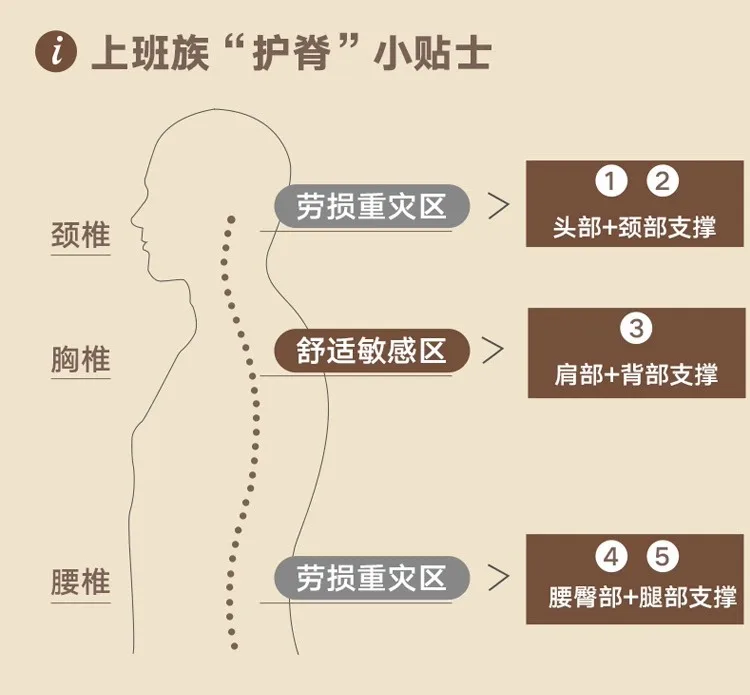 i 上班族“护脊”小贴士

颈椎

劳损重灾区 >

① ②
头部+颈部支撑

胸椎

舒适敏感区 >

③
肩部+背部支撑

腰椎

劳损重灾区 >

④ ⑤
腰臀部+腿部支撑