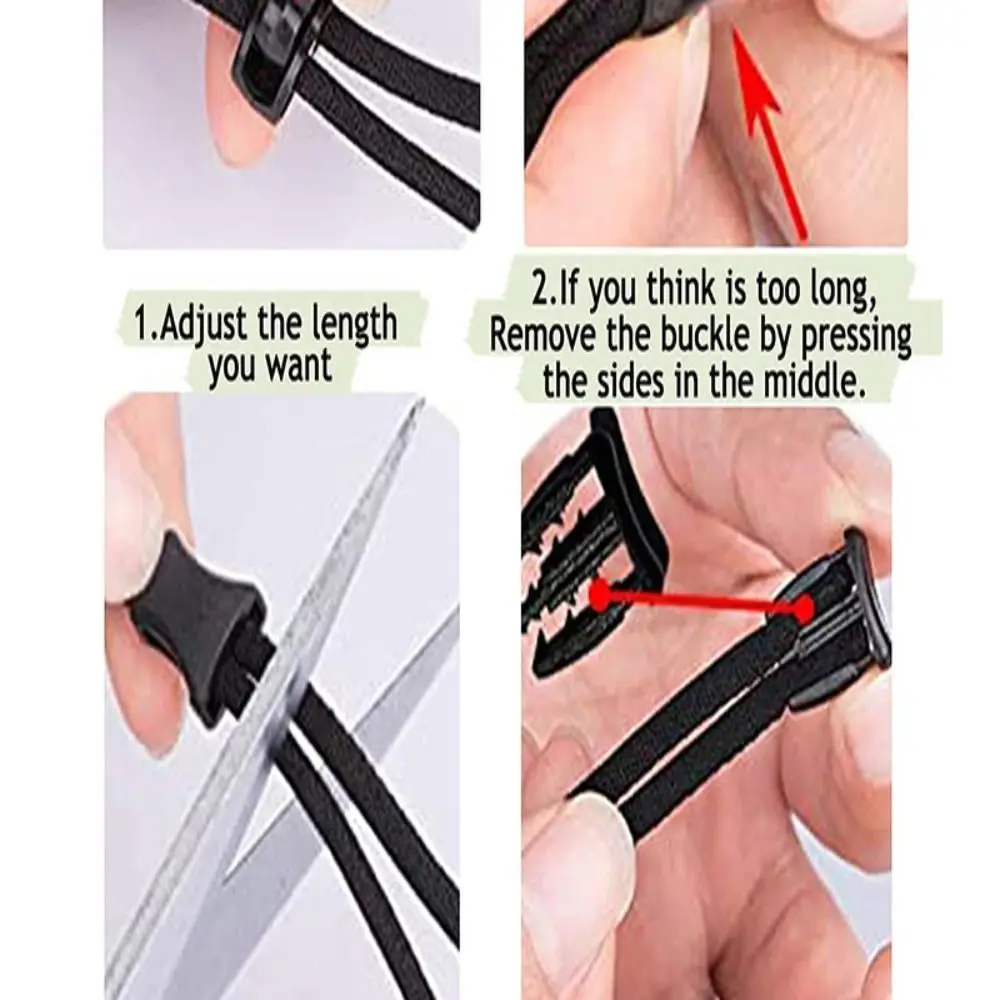 1.Adjust the length you want

2.If you think is too long, Remove the buckle by pressing the sides in the middle.