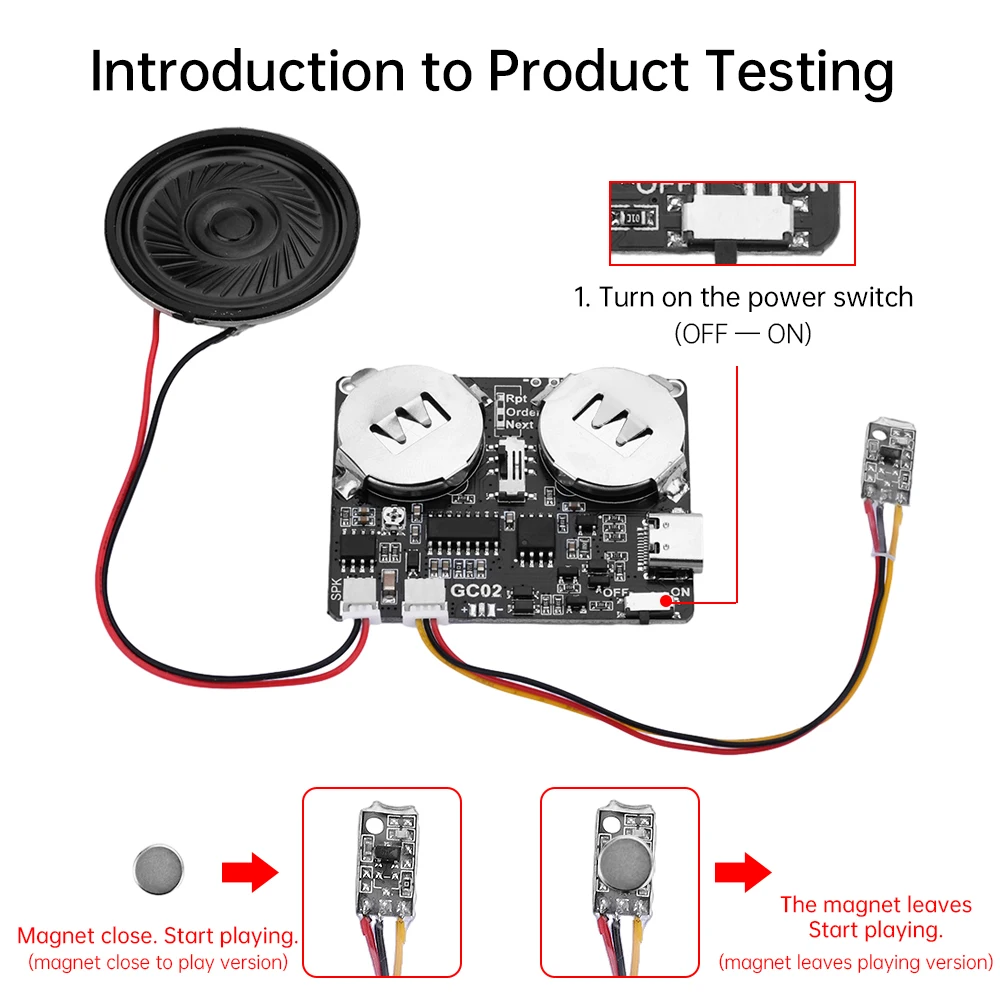 Introduction to Product Testing

OFF ON

1. Turn on the power switch
(OFF — ON)

Rpt
Order
Next

SPK
GC02
OFF ON

Magnet close. Start playing.
(magnet close to play version)

The magnet leaves
Start playing.
(magnet leaves playing version)