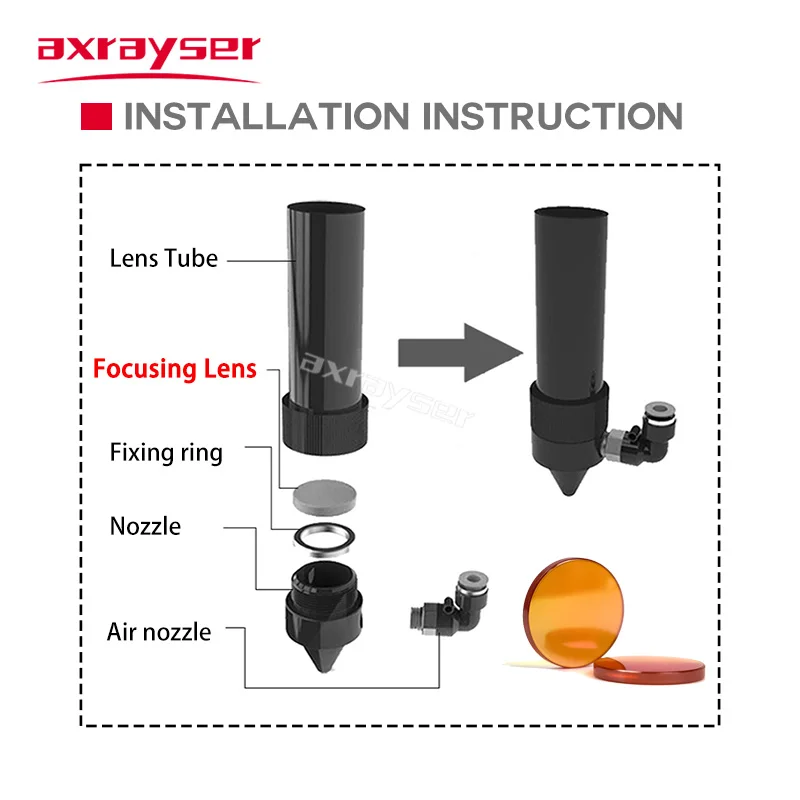 axrayser

INSTALLATION INSTRUCTION

Lens Tube

Focusing Lens

axrayser

Fixing ring

Nozzle

Air nozzle