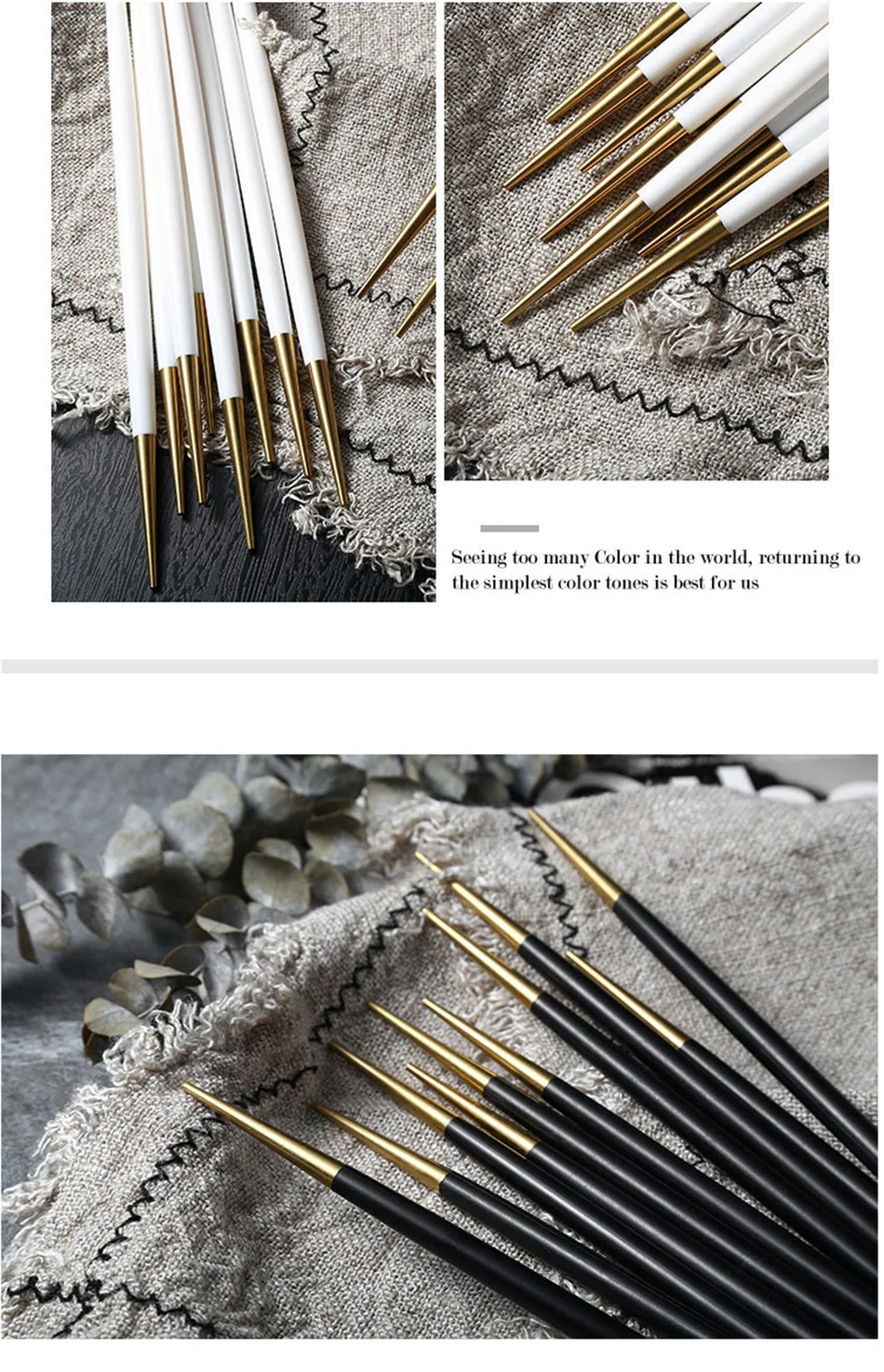 Seeing too many Color in the world, returning to the simplest color tones is best for us