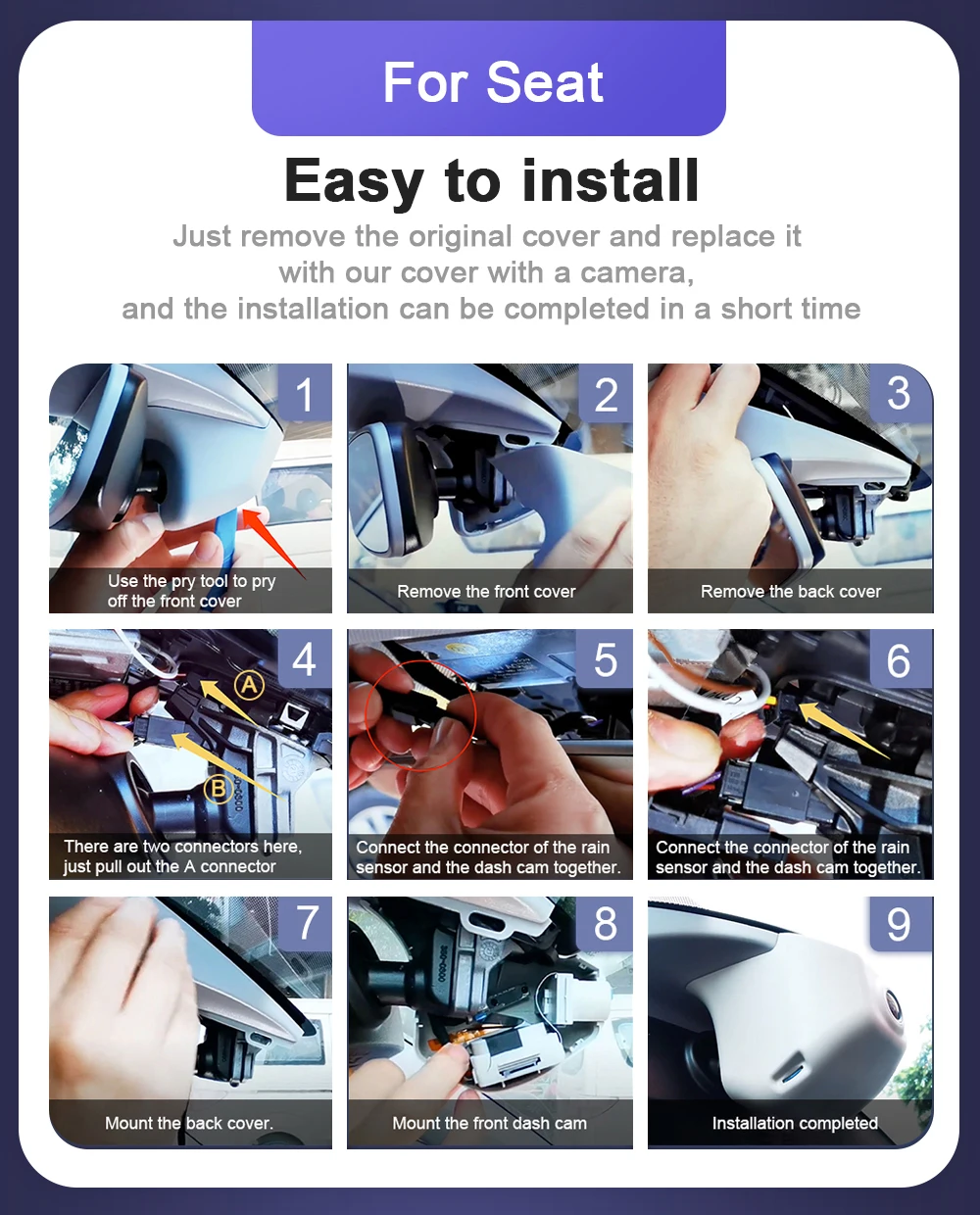 For Seat

Easy to install

Just remove the original cover and replace it with our cover with a camera, and the installation can be completed in a short time

1
Use the pry tool to pry off the front cover

2
Remove the front cover

3
Remove the back cover

4
A
B
There are two connectors here, just pull out the A connector

5
Connect the connector of the rain sensor and the dash cam together.

6
Connect the connector of the rain sensor and the dash cam together.

7
Mount the back cover.

8
Mount the front dash cam

9
Installation completed