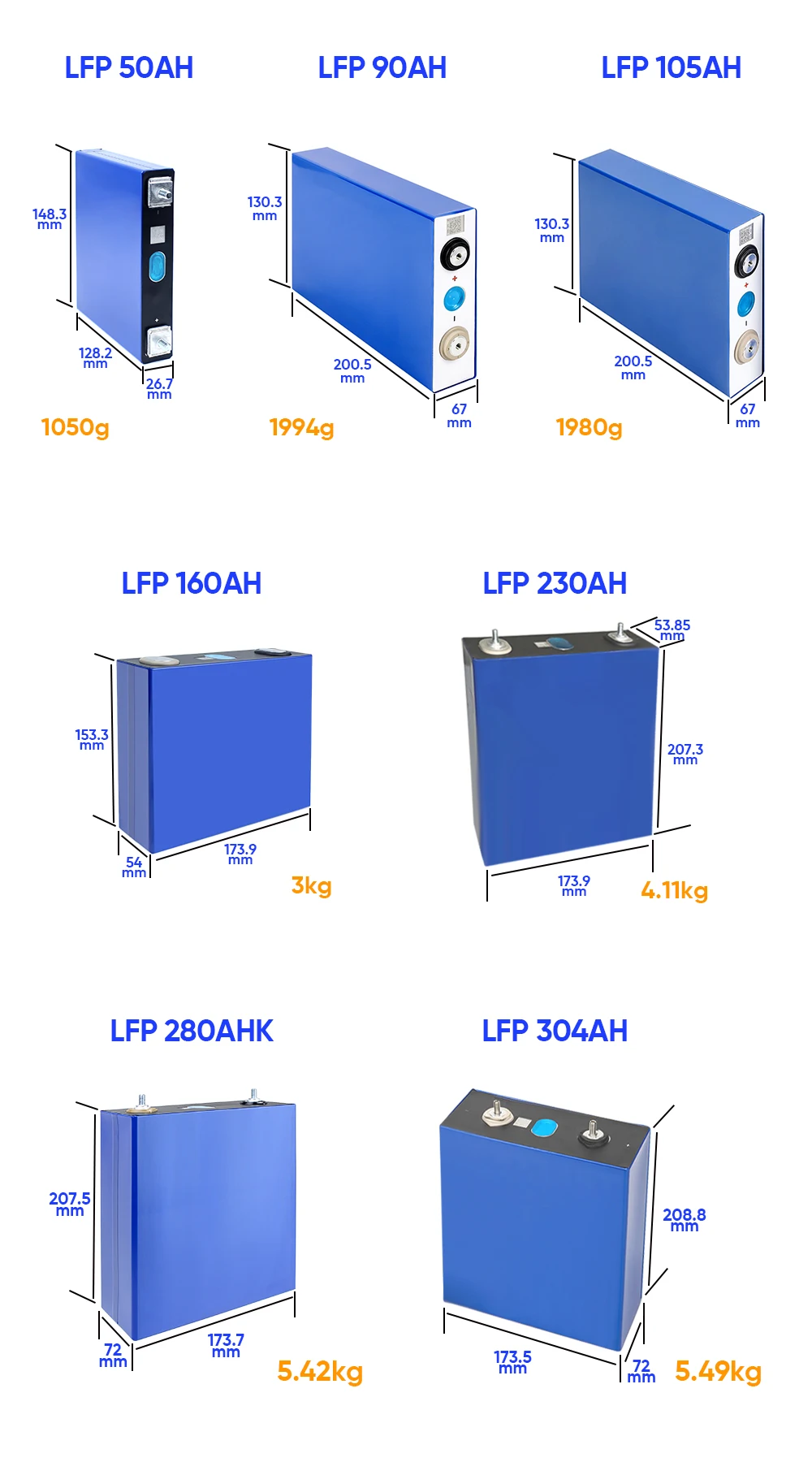 LFP 50AH

148.3 mm

128.2 mm

26.7 mm

1050g

LFP 90AH

130.3 mm

200.5 mm

67 mm

1994g

LFP 105AH

130.3 mm

200.5 mm

67 mm

1980g

LFP 160AH

153.3 mm

54 mm

173.9 mm

3kg

LFP 230AH

53.85 mm

207.3 mm

173.9 mm

4.11kg

LFP 280AHK

207.5 mm

72 mm

173.7 mm

5.42kg

LFP 304AH

208.8 mm

173.5 mm

72 mm

5.49kg