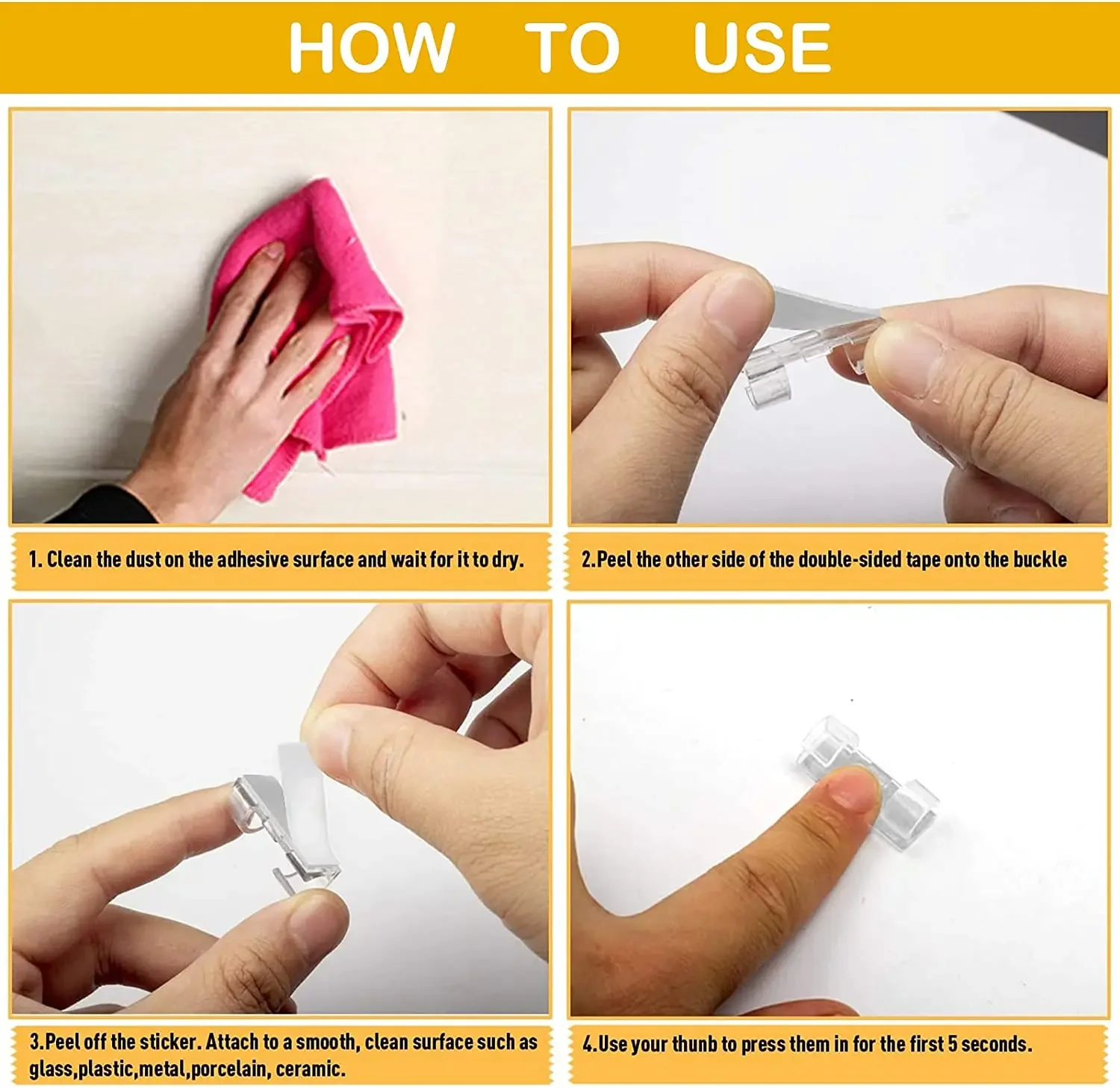 HOW TO USE

1. Clean the dust on the adhesive surface and wait for it to dry.

2.Peel the other side of the double-sided tape onto the buckle

3.Peel off the sticker. Attach to a smooth, clean surface such as glass,plastic,metal,porcelain, ceramic.

4.Use your thunb to press them in for the first 5 seconds.