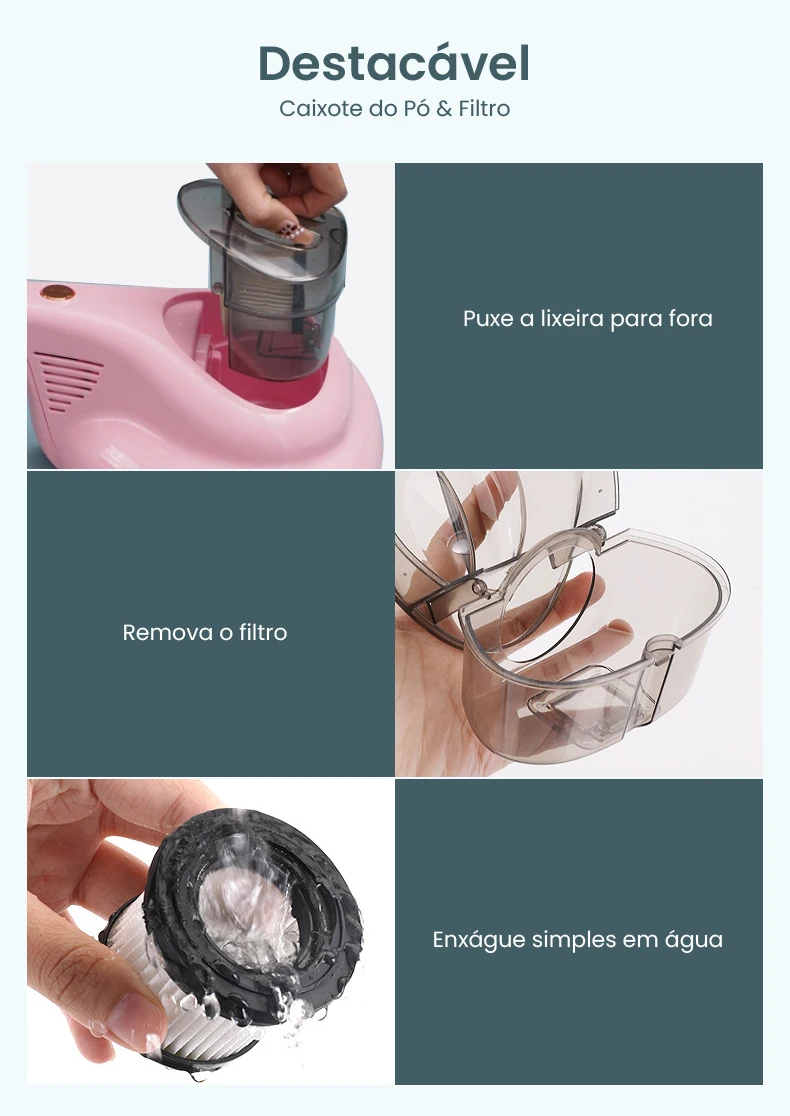 Destacável
Caixote do Pó & Filtro

Puxe a lixeira para fora

Remova o filtro

Enxágue simples em água