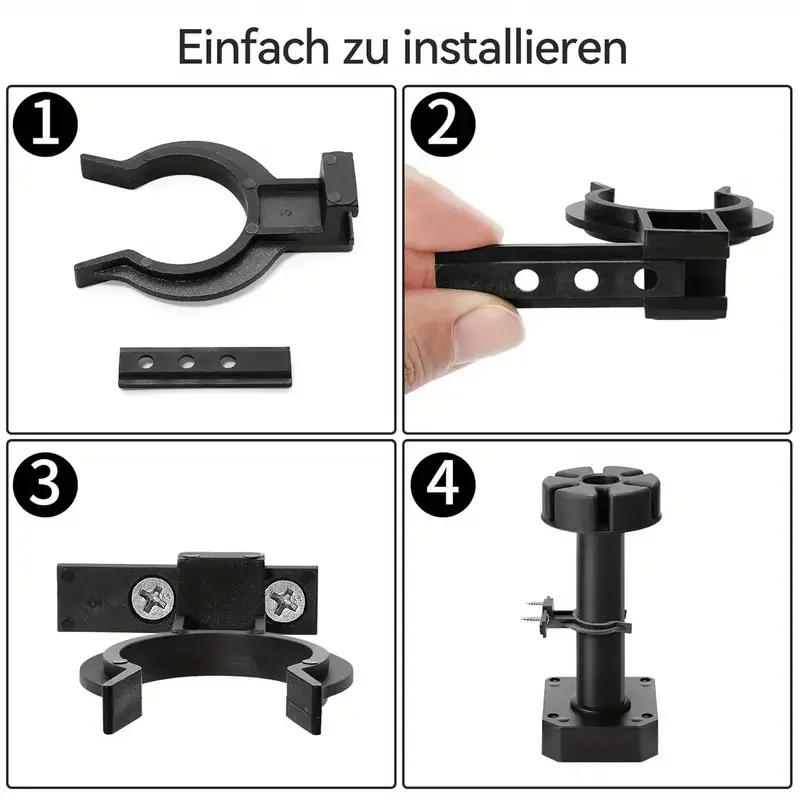 Einfach zu installieren

1

2

3

4