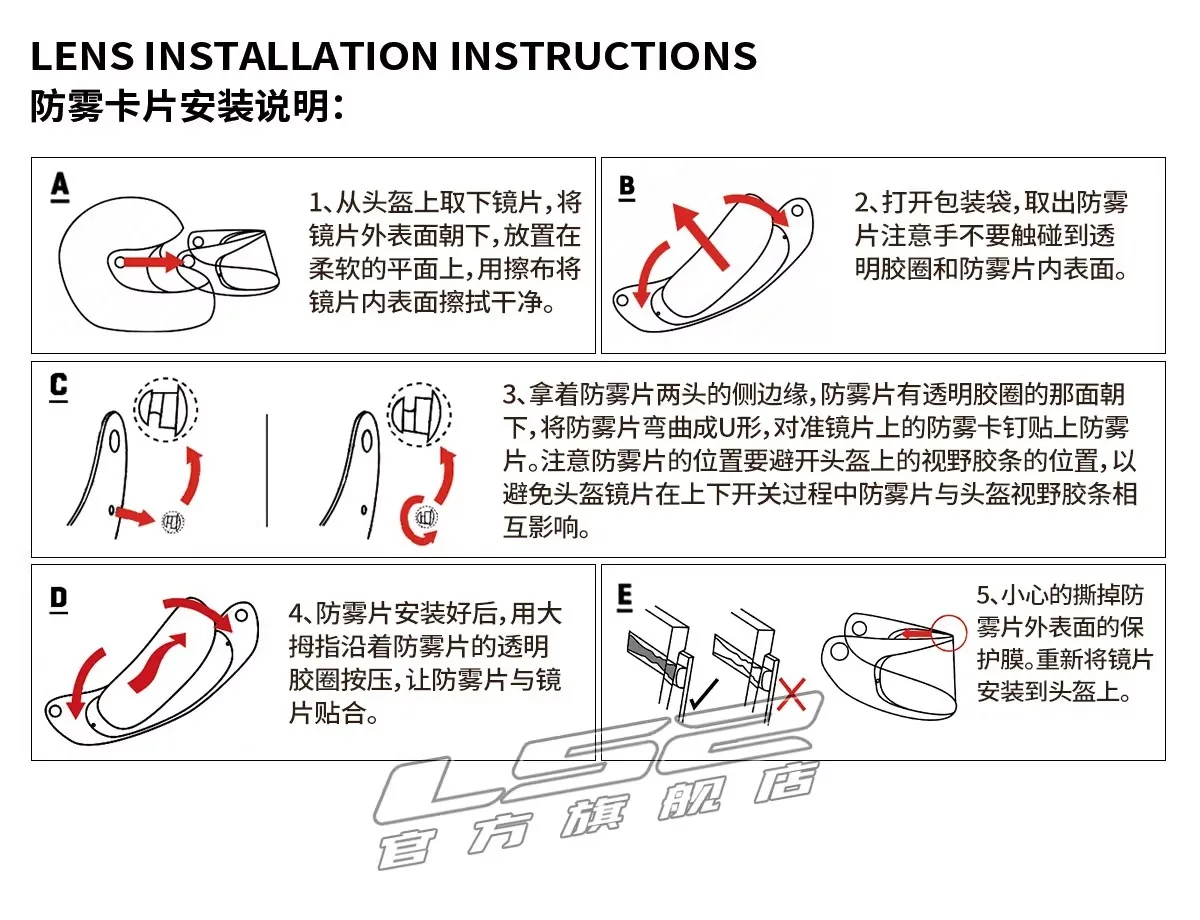 LENS INSTALLATION INSTRUCTIONS
防雾卡片安装说明:

A

1、从头盔上取下镜片，将镜片外表面朝下，放置在柔软的平面上，用擦布将镜片内表面擦拭干净。

B

2、打开包装袋，取出防雾片注意手不要触碰到透明胶圈和防雾片内表面。

C

3、拿着防雾片两头的侧边缘，防雾片有透明胶圈的那面朝下，将防雾片弯曲成U形，对准镜片上的防雾卡钉贴上防雾片。注意防雾片的位置要避开头盔上的视野胶条的位置，以避免头盔镜片在上下开关过程中防雾片与头盔视野胶条相互影响。

D

4、防雾片安装好后，用大拇指沿着防雾片的透明胶圈按压，让防雾片与镜片贴合。

E

5、小心的撕掉防雾片外表面的保护膜。重新将镜片安装到头盔上。

LS2
官方旗舰店