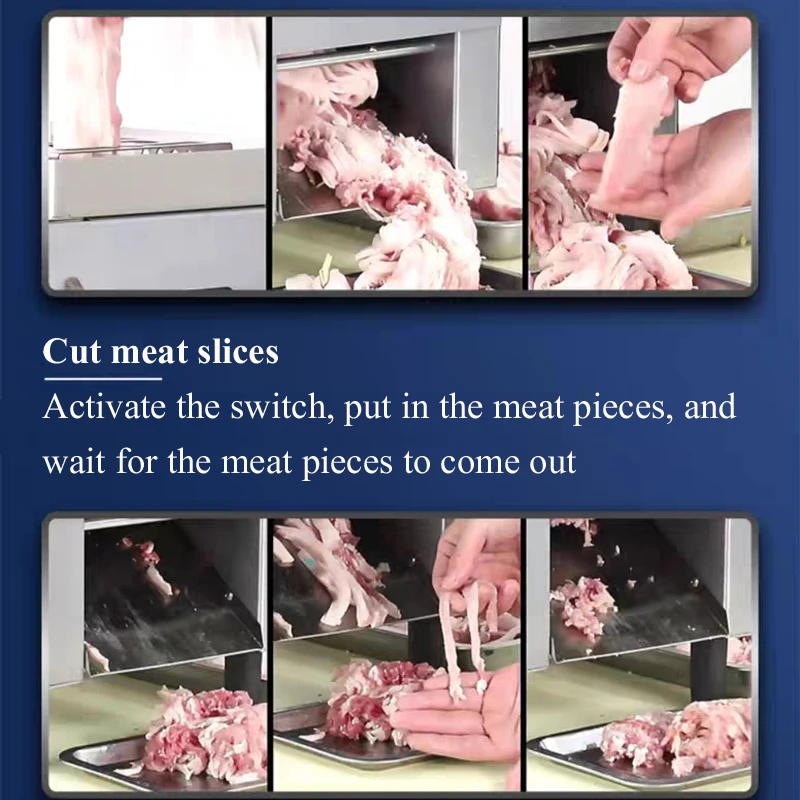 Cut meat slices

Activate the switch, put in the meat pieces, and wait for the meat pieces to come out